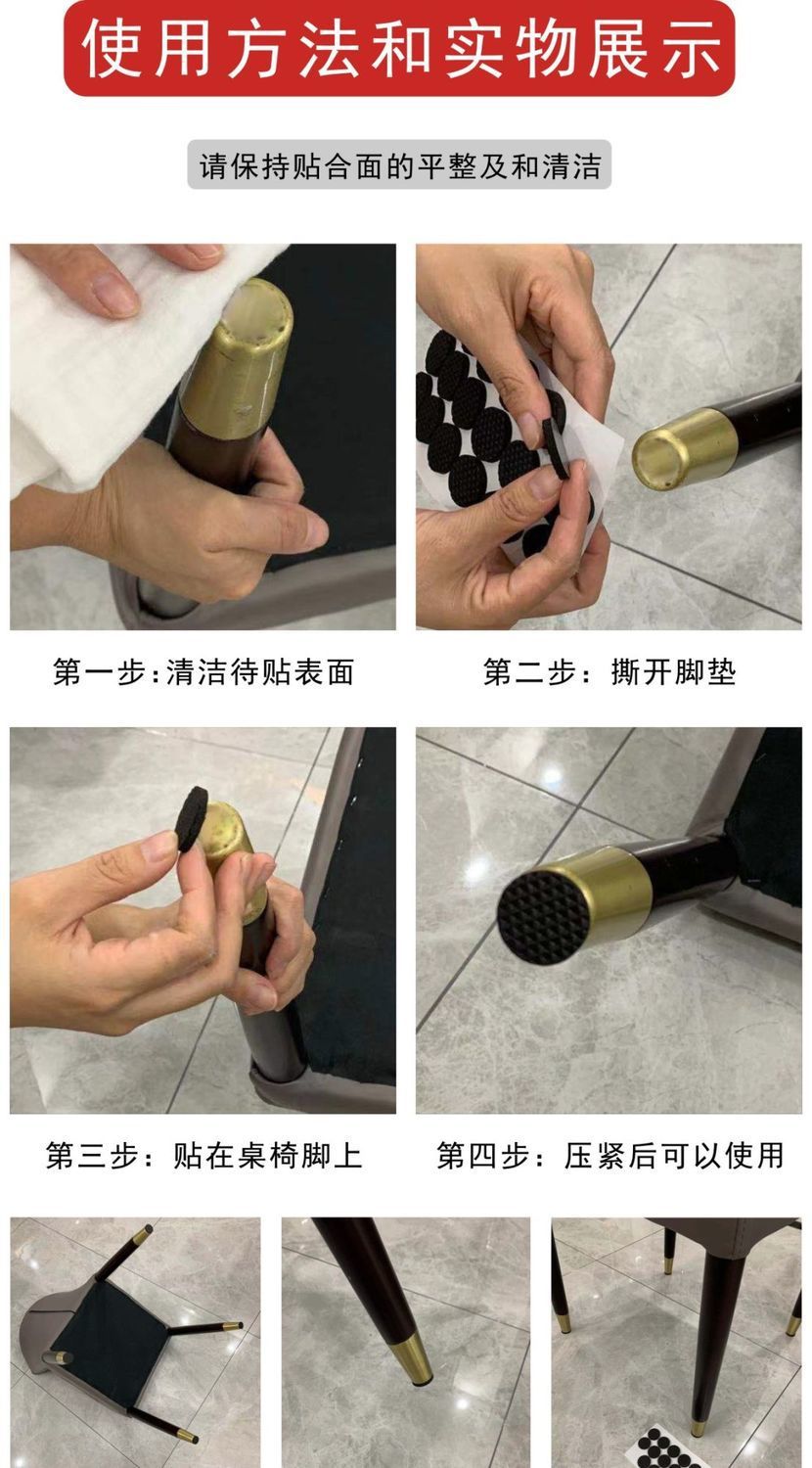 使用方法和实物展示

请保持贴合面的平整及和清洁

第一步:清洁待贴表面

第二步：撕开脚垫

第三步：贴在桌椅脚上

第四步：压紧后可以使用