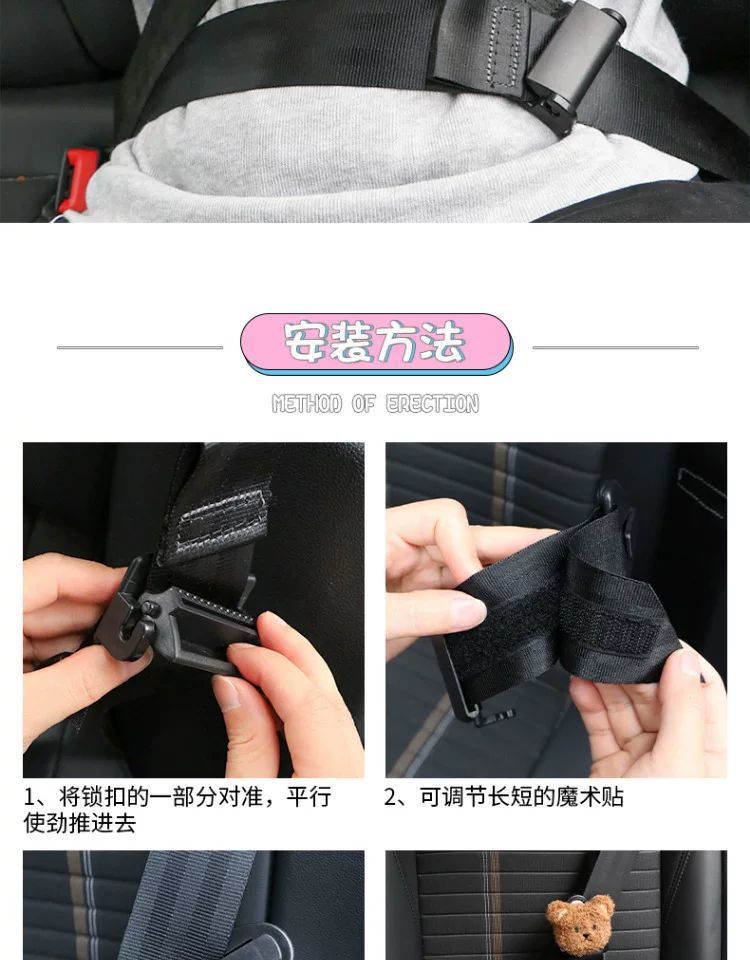 安装方法

METHOD OF ERECTION

1、将锁扣的一部分对准，平行使劲推进去

2、可调节长短的魔术贴