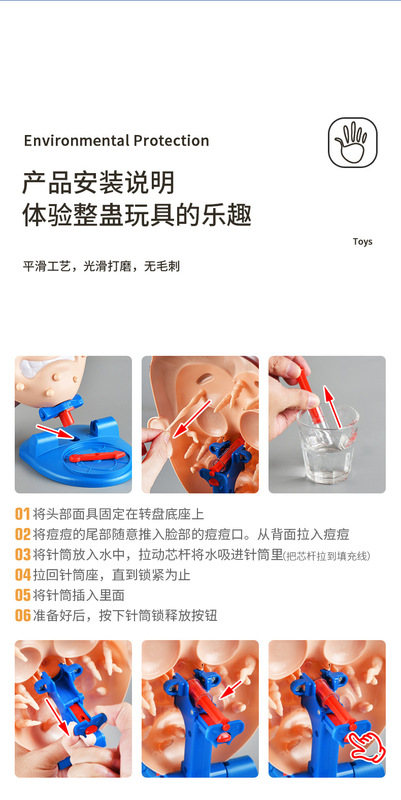 Environmental Protection

产品安装说明
体验整蛊玩具的乐趣

Toys

平滑工艺，光滑打磨，无毛刺

01 将头部面具固定在转盘底座上
02 将痘痘的尾部随意推入脸部的痘痘口。从背面拉入痘痘
03 将针筒放入水中，拉动芯杆将水吸进针筒里(把芯杆拉到填充线)
04 拉回针筒座，直到锁紧为止
05 将针筒插入里面
06 准备好后，按下针筒锁释放按钮