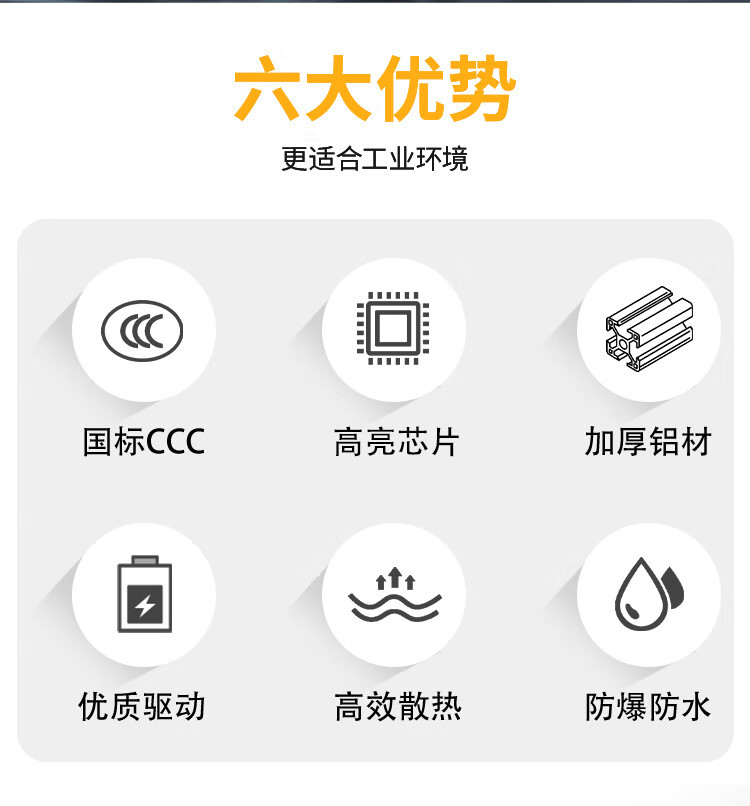 六大优势

更适合工业环境

国标CCC

高亮芯片

加厚铝材

优质驱动

高效散热

防爆防水