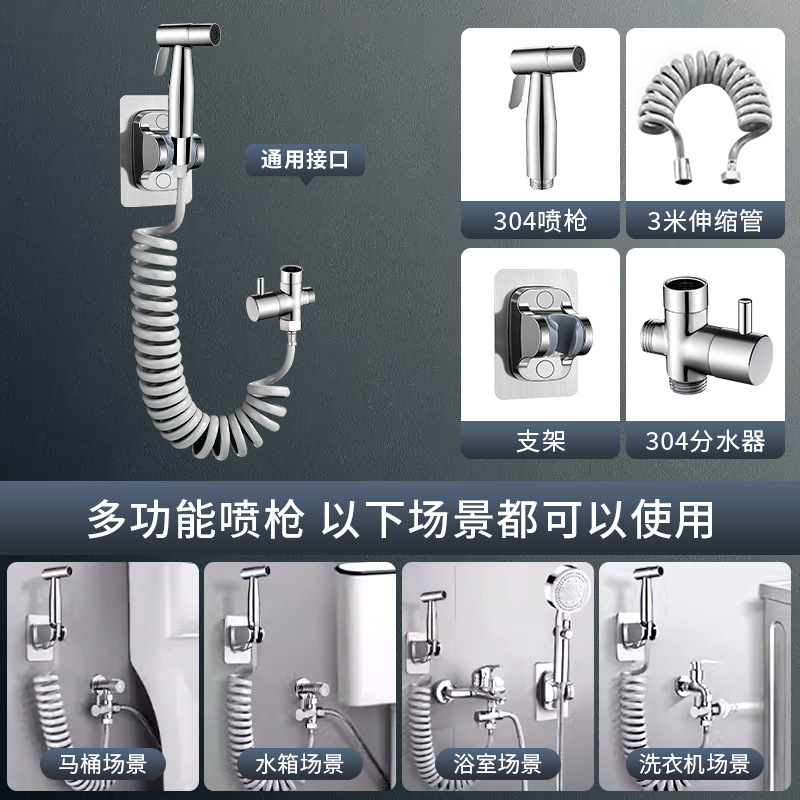 通用接口

304喷枪

3米伸缩管

支架

304分水器

多功能喷枪 以下场景都可以使用

马桶场景

水箱场景

浴室场景

洗衣机场景