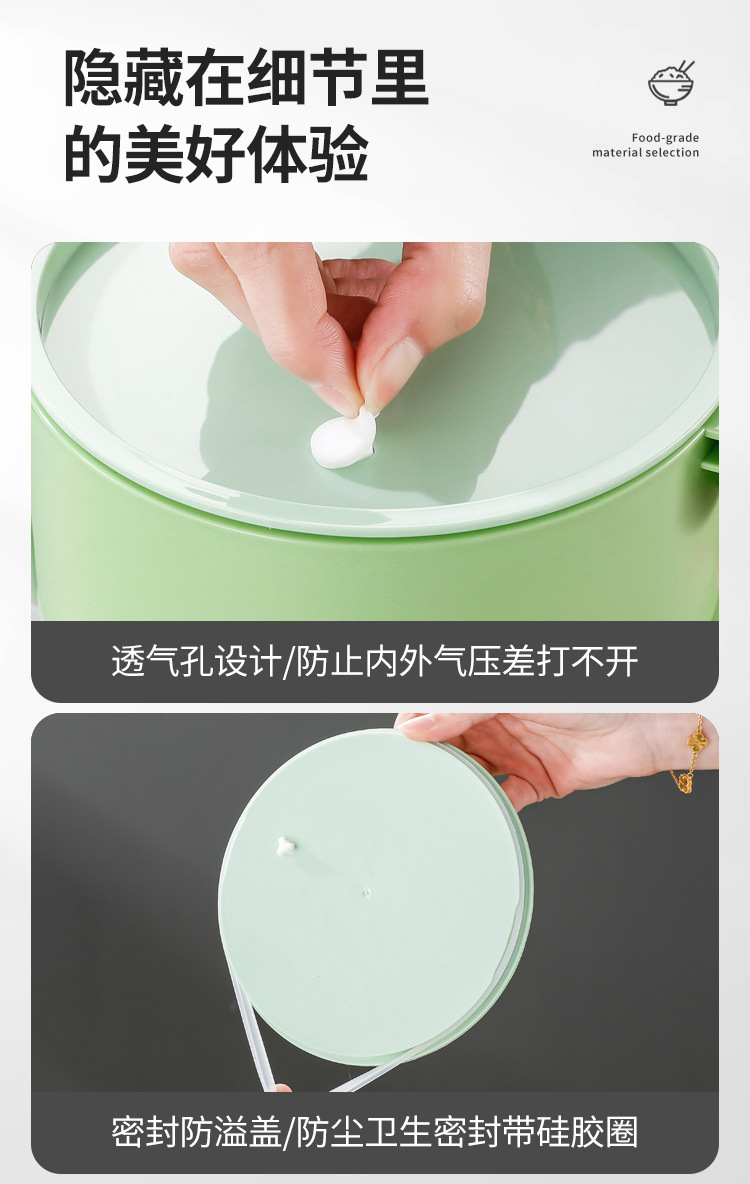 隐藏在细节里
的美好体验

Food-grade
material selection

透气孔设计/防止内外气压差打不开

密封防溢盖/防尘卫生密封带硅胶圈