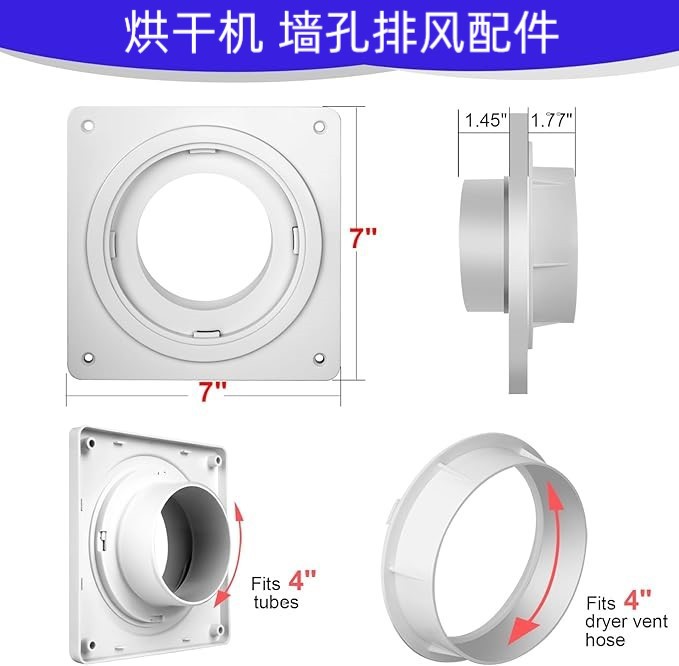 烘干机 墙孔排风配件

7"

7"

1.45"

1.77"

Fits 4" tubes

Fits 4" dryer vent hose