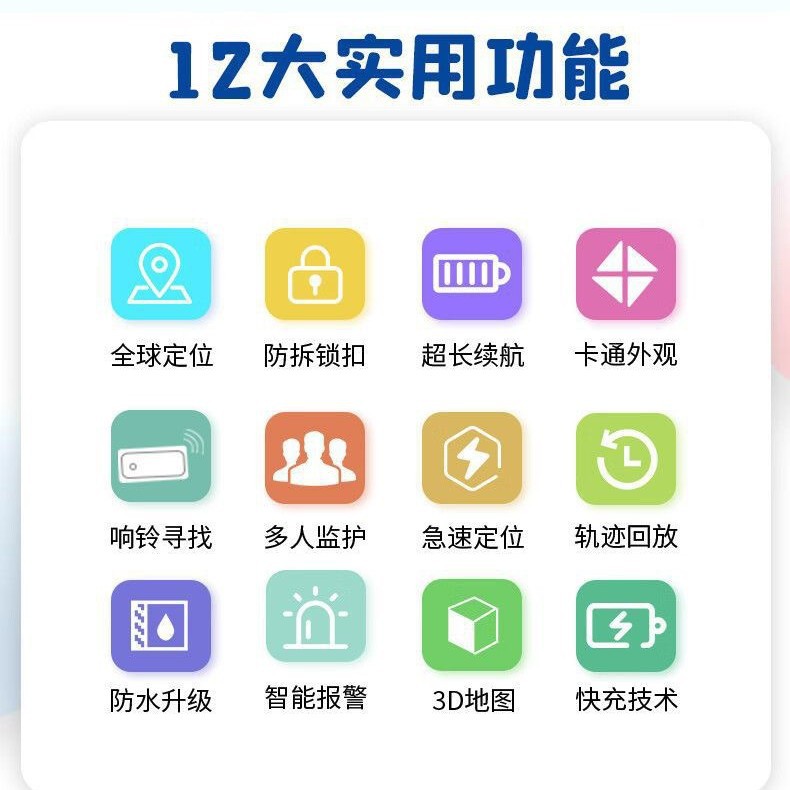 12大实用功能

全球定位 防拆锁扣 超长续航 卡通外观

响铃寻找 多人监护 急速定位 轨迹回放

防水升级 智能报警 3D地图 快充技术