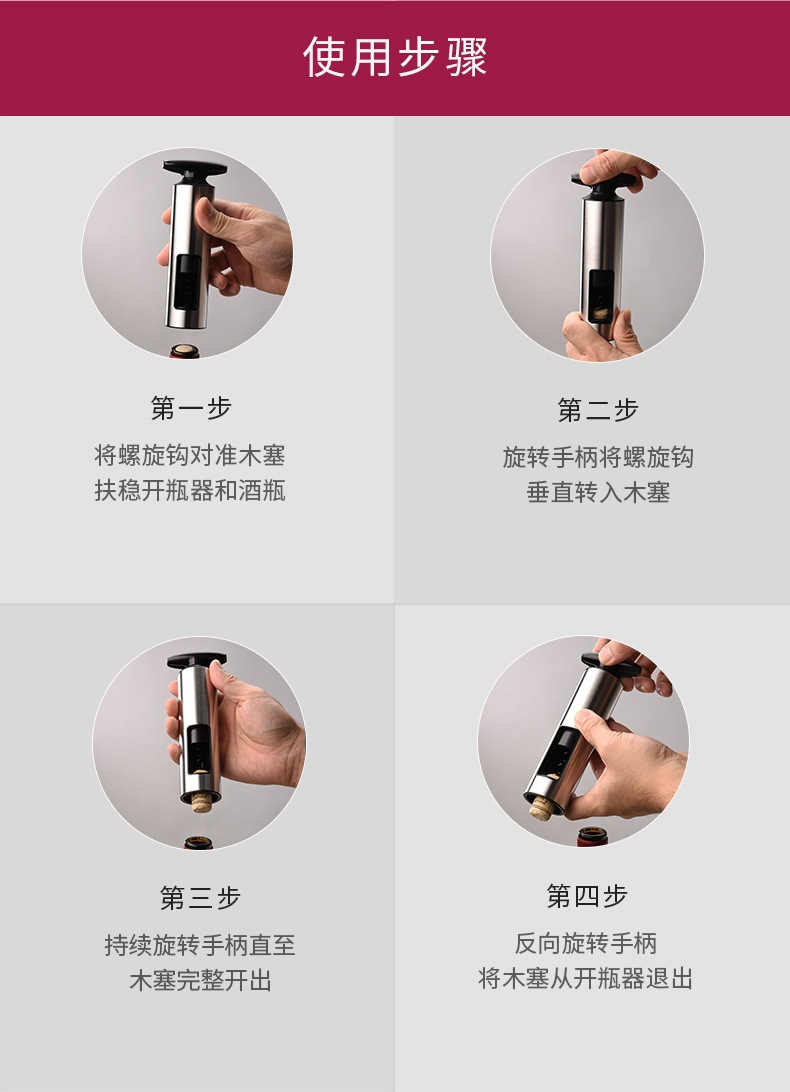 使用步骤

第一步

将螺旋钩对准木塞
扶稳开瓶器和酒瓶

第二步

旋转手柄将螺旋钩
垂直转入木塞

第三步

持续旋转手柄直至
木塞完整开出

第四步

反向旋转手柄
将木塞从开瓶器退出