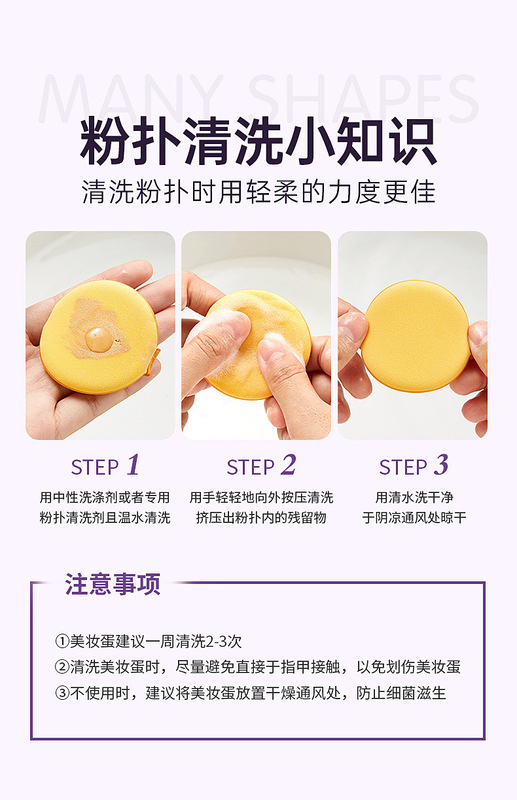 MANY SHAPES

粉扑清洗小知识

清洗粉扑时用轻柔的力度更佳

STEP 1

用中性洗涤剂或者专用粉扑清洗剂且温水清洗

STEP 2

用手轻轻地向外按压清洗挤压出粉扑内的残留物

STEP 3

用清水洗干净于阴凉通风处晾干

注意事项

①美妆蛋建议一周清洗2-3次
②清洗美妆蛋时，尽量避免直接于指甲接触，以免划伤美妆蛋
③不使用时，建议将美妆蛋放置干燥通风处，防止细菌滋生