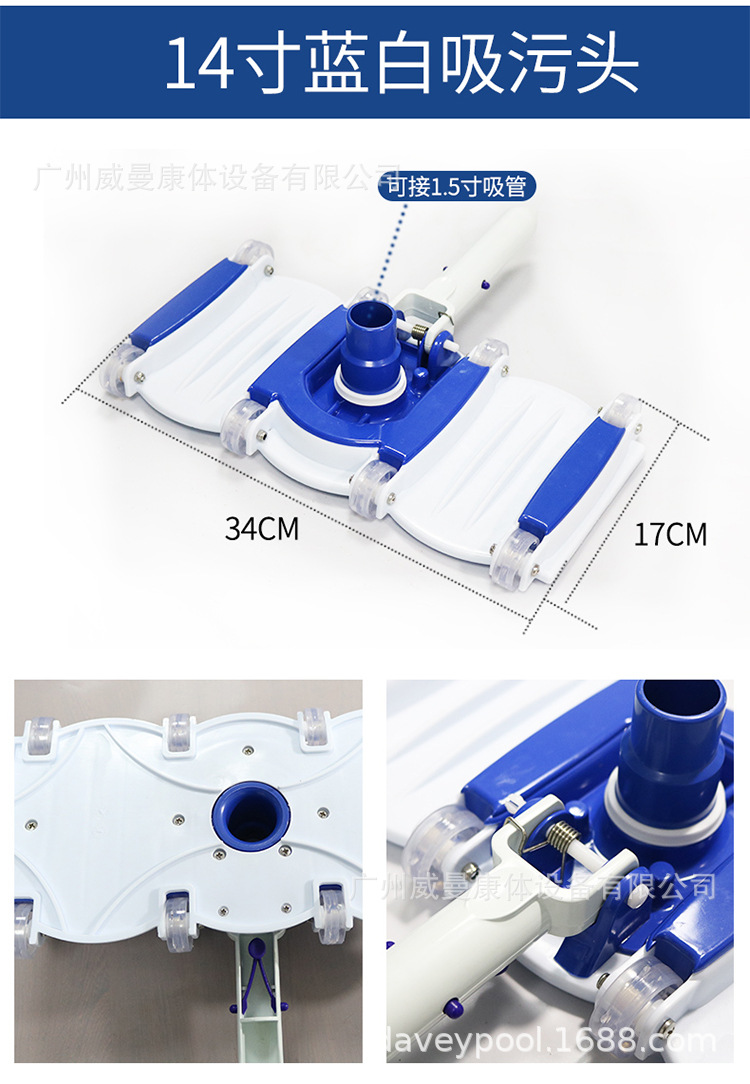 14寸蓝白吸污头

广州威曼康体设备有限公司

可接1.5寸吸管

34CM

17CM

广州威曼康体设备有限公司

daveypool.1688.com