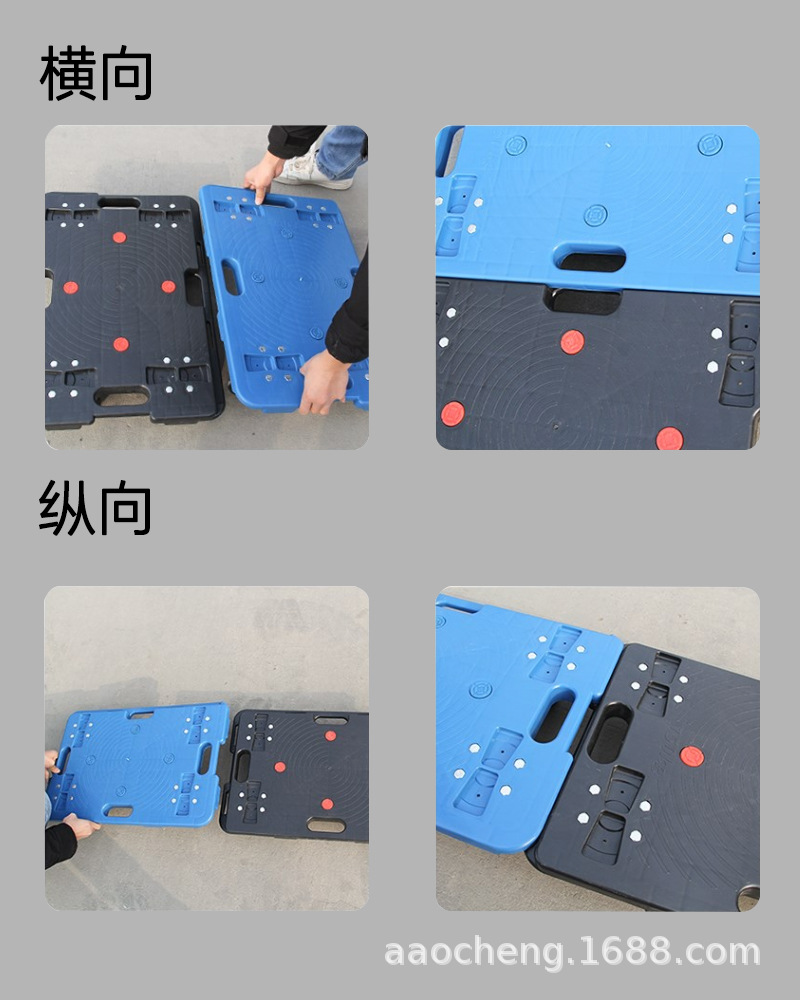 横向

纵向

aaocheng.1688.com