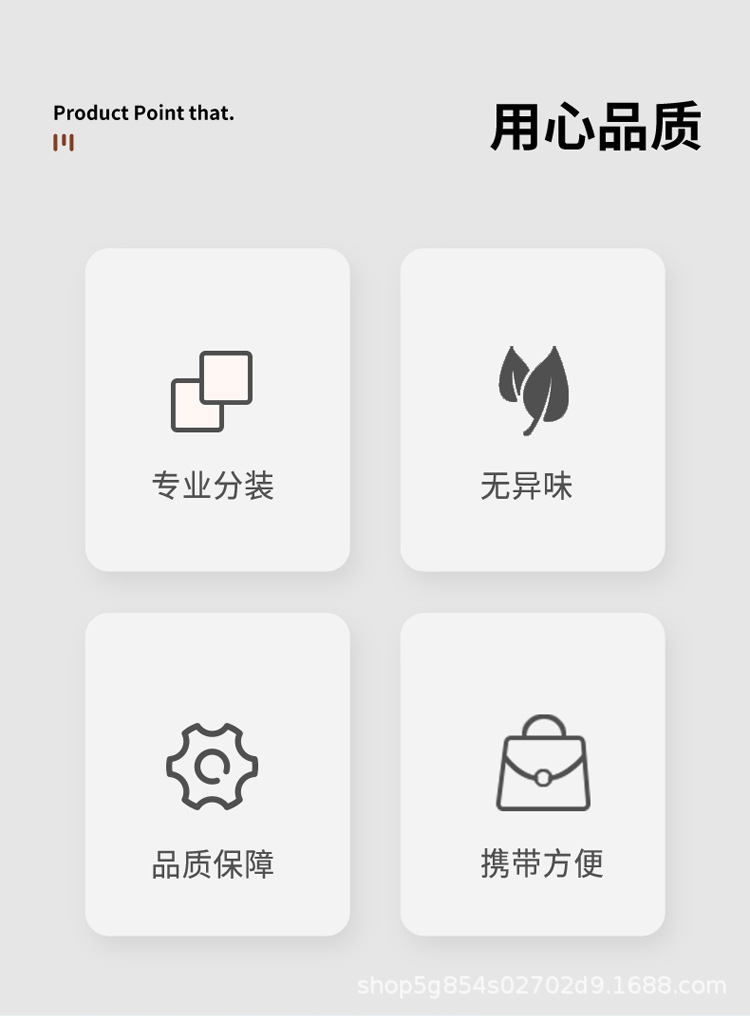 Product Point that.

用心品质

专业分装

无异味

品质保障

携带方便

shop5g854s02702d9.1688.com