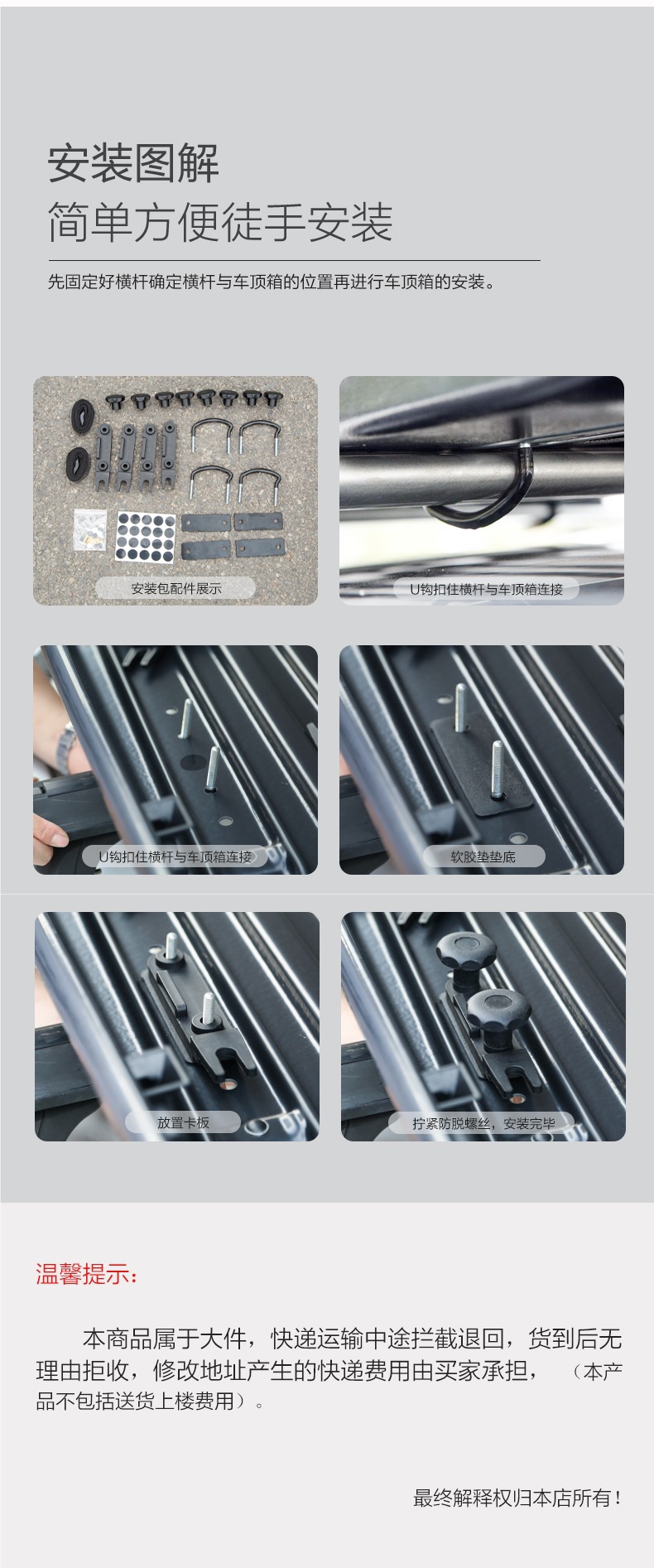 安装图解
简单方便徒手安装

先固定好横杆确定横杆与车顶箱的位置再进行车顶箱的安装。

安装包配件展示

U钩扣住横杆与车顶箱连接

U钩扣住横杆与车顶箱连接

软胶垫垫底

放置卡板

拧紧防脱螺丝，安装完毕

温馨提示：

本商品属于大件，快递运输中途拦截退回，货到后无理由拒收，修改地址产生的快递费用由买家承担，（本产品不包括送货上楼费用）。

最终解释权归本店所有！