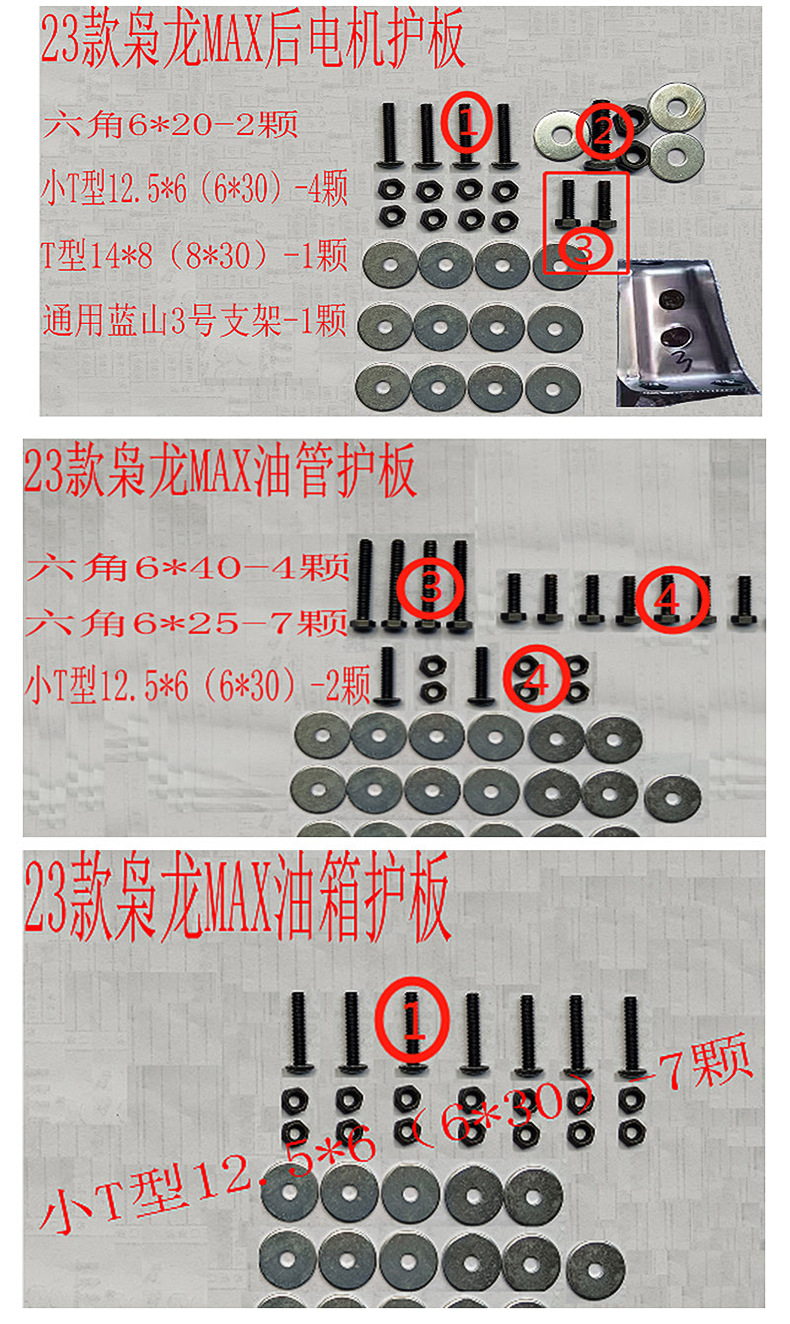 23款枭龙MAX后电机护板

六角6*20-2颗

小T型12.5*6（6*30）-4颗

T型14*8（8*30）-1颗

通用蓝山3号支架-1颗

1 2 3

23款枭龙MAX油管护板

六角6*40-4颗

六角6*25-7颗

小T型12.5*6（6*30）-2颗

3 4 4

23款枭龙MAX油箱护板

1

小T型12.5*6（6*30）-7颗