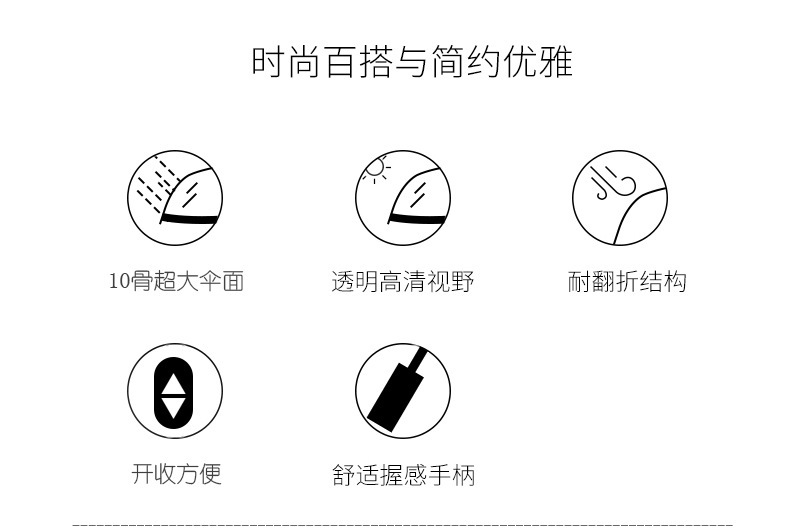 时尚百搭与简约优雅

10骨超大伞面

透明高清视野

耐翻折结构

开收方便

舒适握感手柄