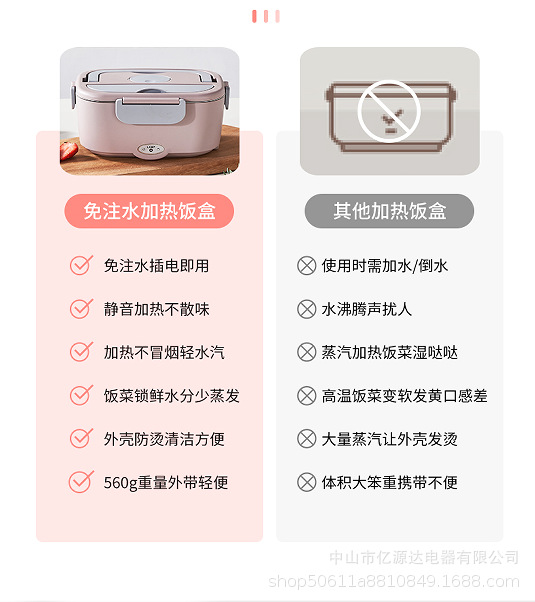 免注水加热饭盒

免注水插电即用

静音加热不散味

加热不冒烟轻水汽

饭菜锁鲜水分少蒸发

外壳防烫清洁方便

560g重量外带轻便

其他加热饭盒

使用时需加水/倒水

水沸腾声扰人

蒸汽加热饭菜湿哒哒

高温饭菜变软发黄口感差

大量蒸汽让外壳发烫

体积大笨重携带不便

中山市亿源达电器有限公司
shop50611a8810849.1688.com