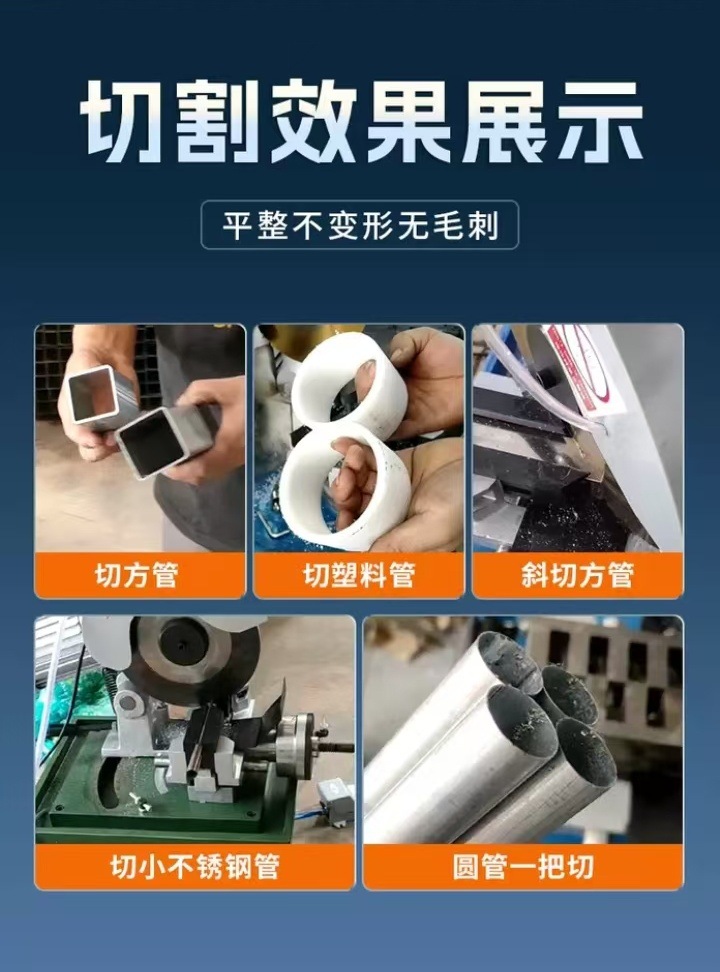 切割效果展示

平整不变形无毛刺

切方管

切塑料管

斜切方管

切小不锈钢管

圆管一把切