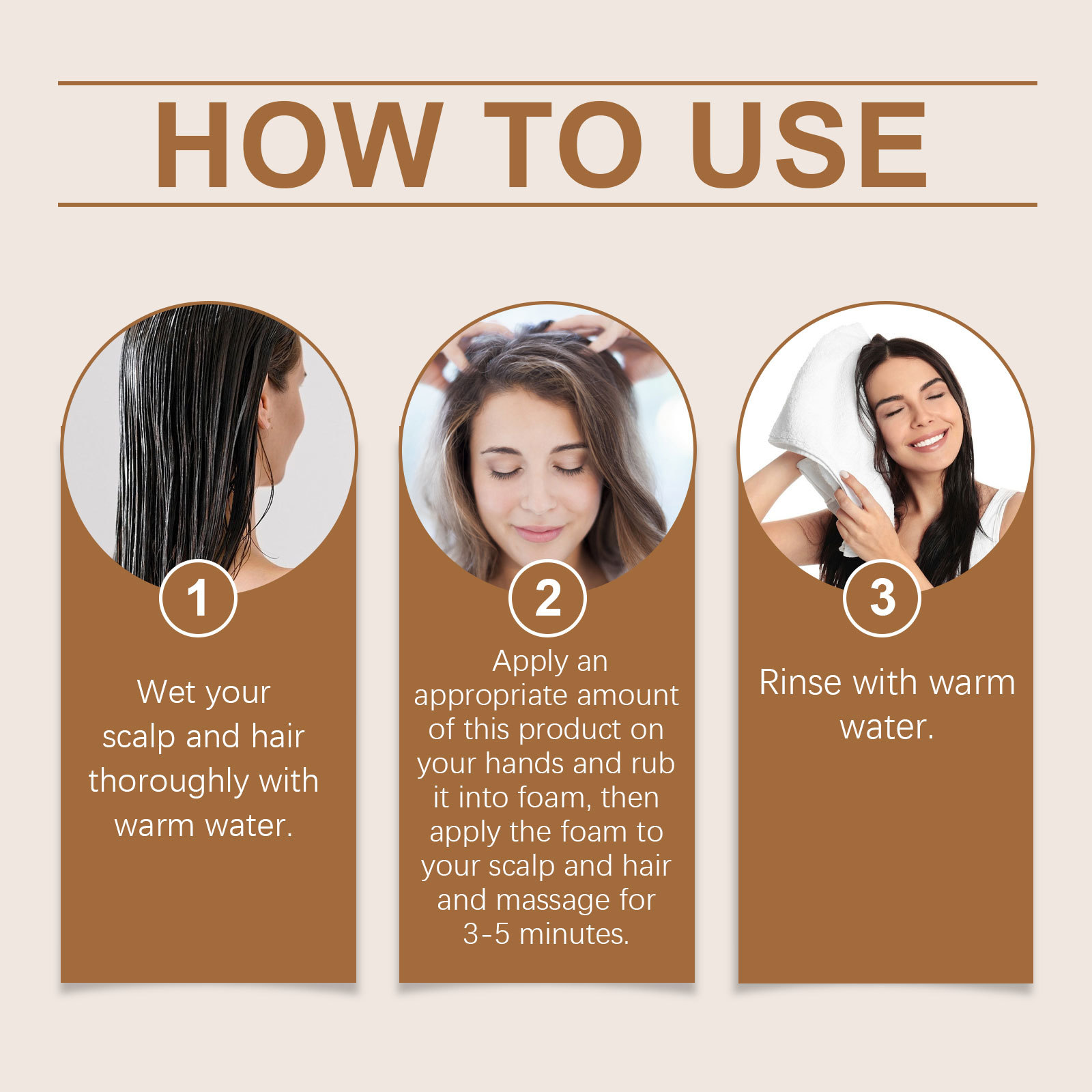 HOW TO USE

1

Wet your scalp and hair thoroughly with warm water.

2

Apply an appropriate amount of this product on your hands and rub it into foam, then apply the foam to your scalp and hair and massage for 3-5 minutes.

3

Rinse with warm water.