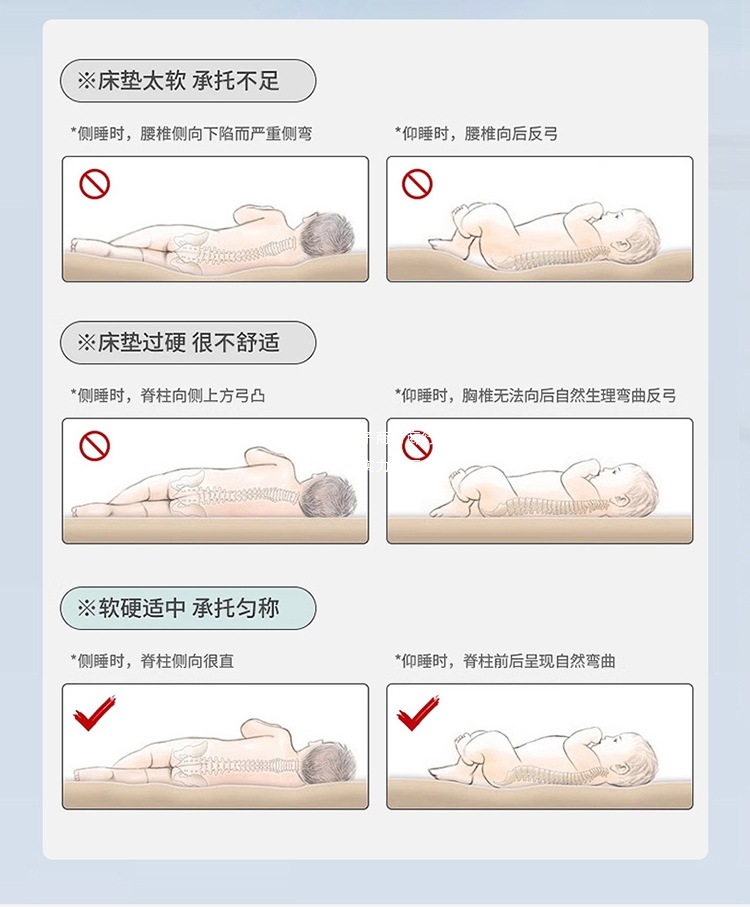 ※床垫太软 承托不足

*侧睡时，腰椎侧向下陷而严重侧弯

*仰睡时，腰椎向后反弓

※床垫过硬 很不舒适

*侧睡时，脊柱向侧上方弓凸

*仰睡时，胸椎无法向后自然生理弯曲反弓

※软硬适中 承托匀称

*侧睡时，脊柱侧向很直

*仰睡时，脊柱前后呈现自然弯曲