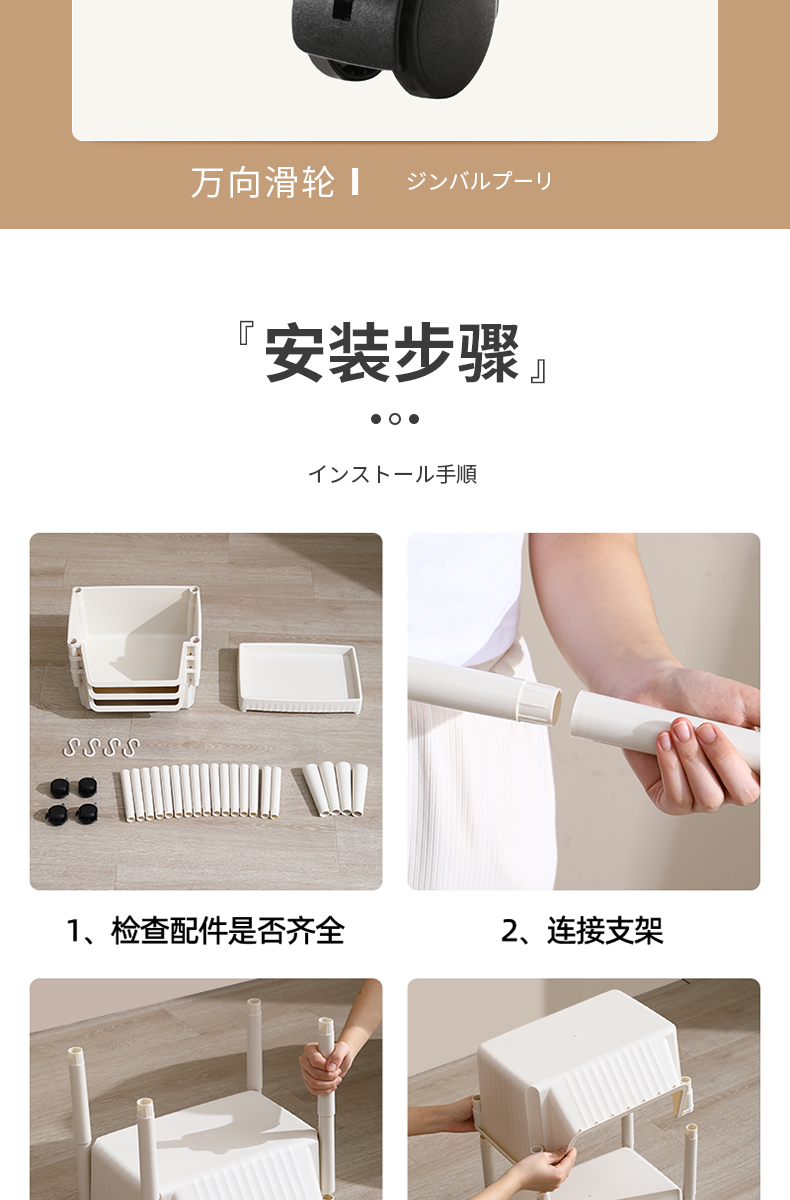 万向滑轮 ジンバルプーリ

『安装步骤』

インストール手順

1、检查配件是否齐全

2、连接支架