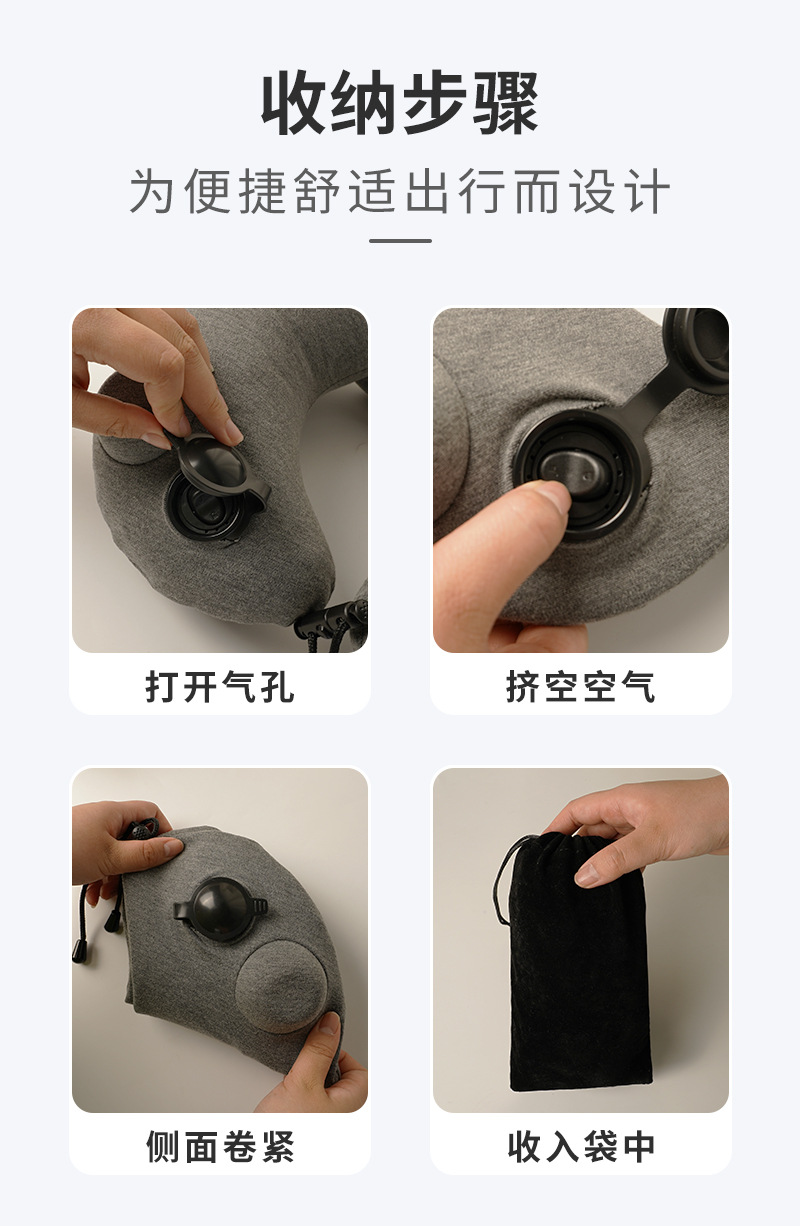 收纳步骤

为便捷舒适出行而设计

打开气孔

挤空空气

侧面卷紧

收入袋中