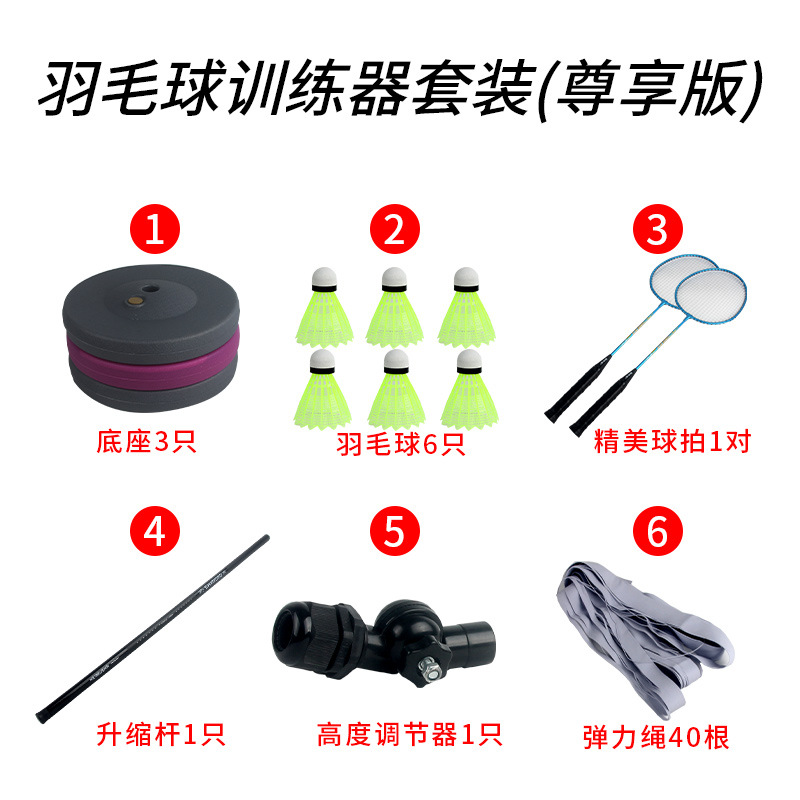 羽毛球训练器套装(尊享版)

1
底座3只

2
羽毛球6只

3
精美球拍1对

4
升缩杆1只

5
高度调节器1只

6
弹力绳40根