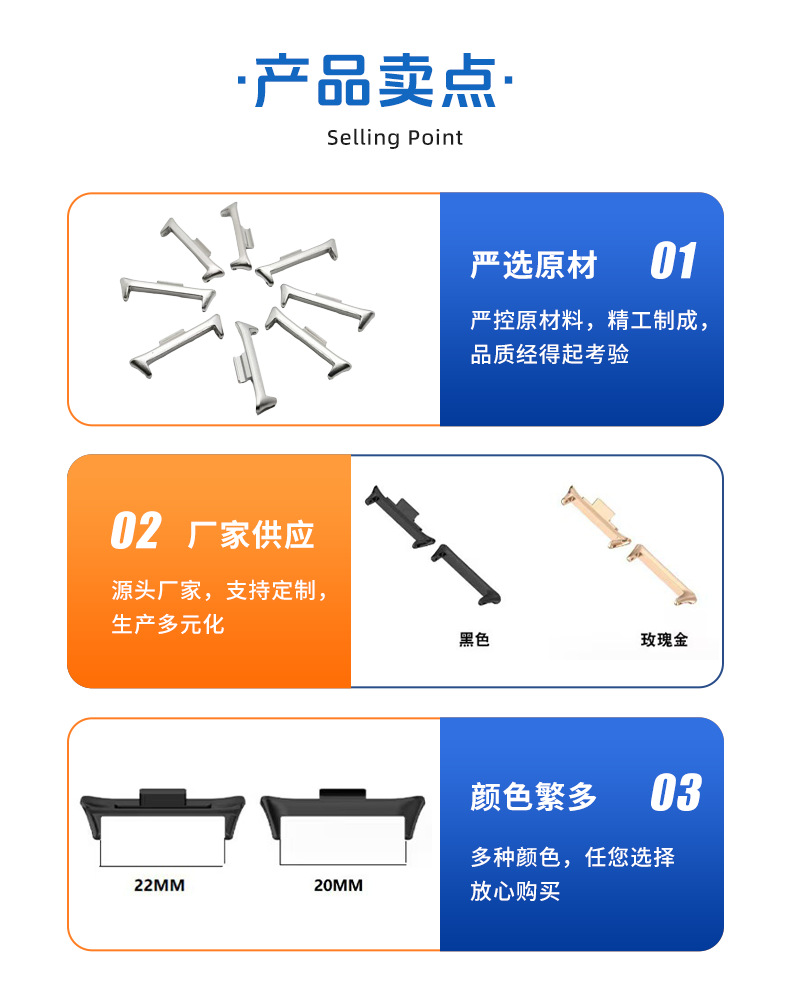 ·产品卖点·
Selling Point

严选原材 01
严控原材料，精工制成，品质经得起考验

02 厂家供应
源头厂家，支持定制，生产多元化

黑色
玫瑰金

22MM
20MM

颜色繁多 03
多种颜色，任您选择
放心购买