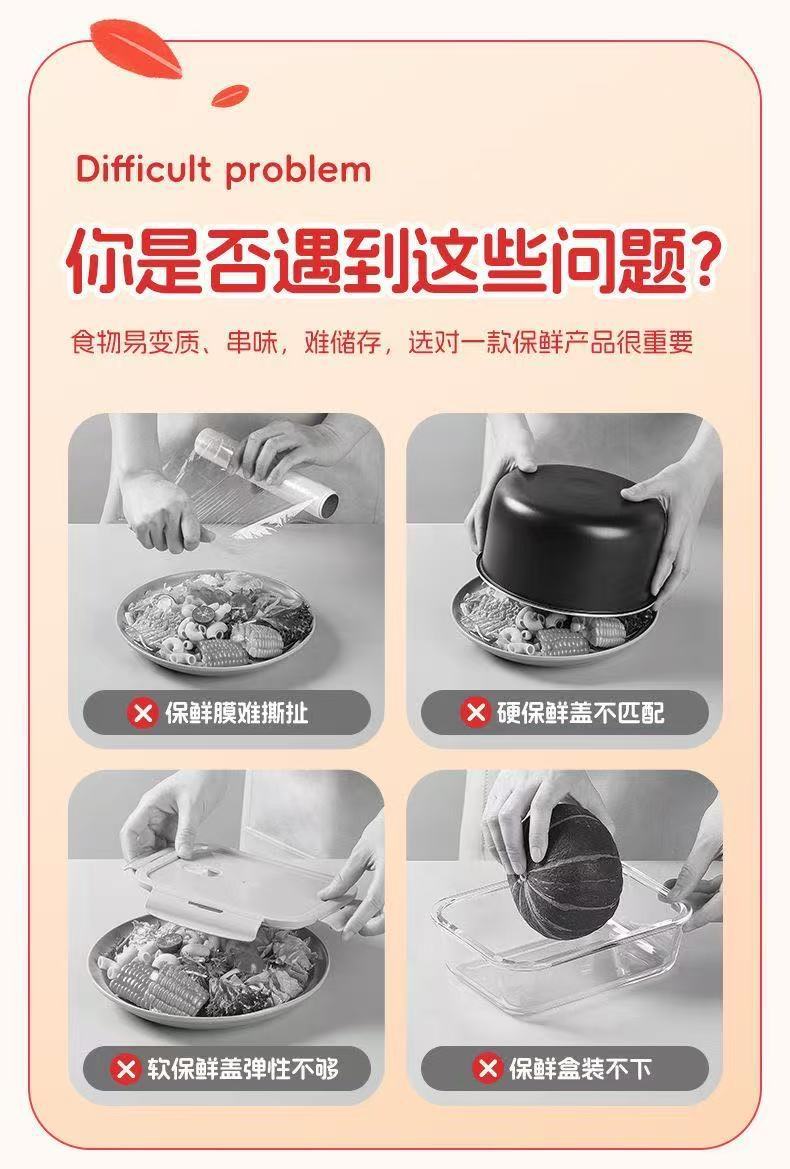 Difficult problem

你是否遇到这些问题?

食物易变质、串味，难储存，选对一款保鲜产品很重要

保鲜膜难撕扯

硬保鲜盖不匹配

软保鲜盖弹性不够

保鲜盒装不下