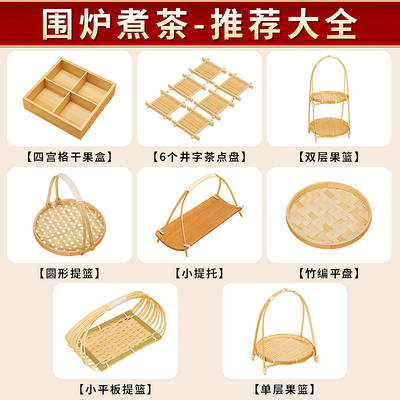 围炉煮茶-推荐大全

【四宫格干果盒】

【6个井字茶点盘】

【双层果篮】

【圆形提篮】

【小提托】

【竹编平盘】

【小平板提篮】

【单层果篮】