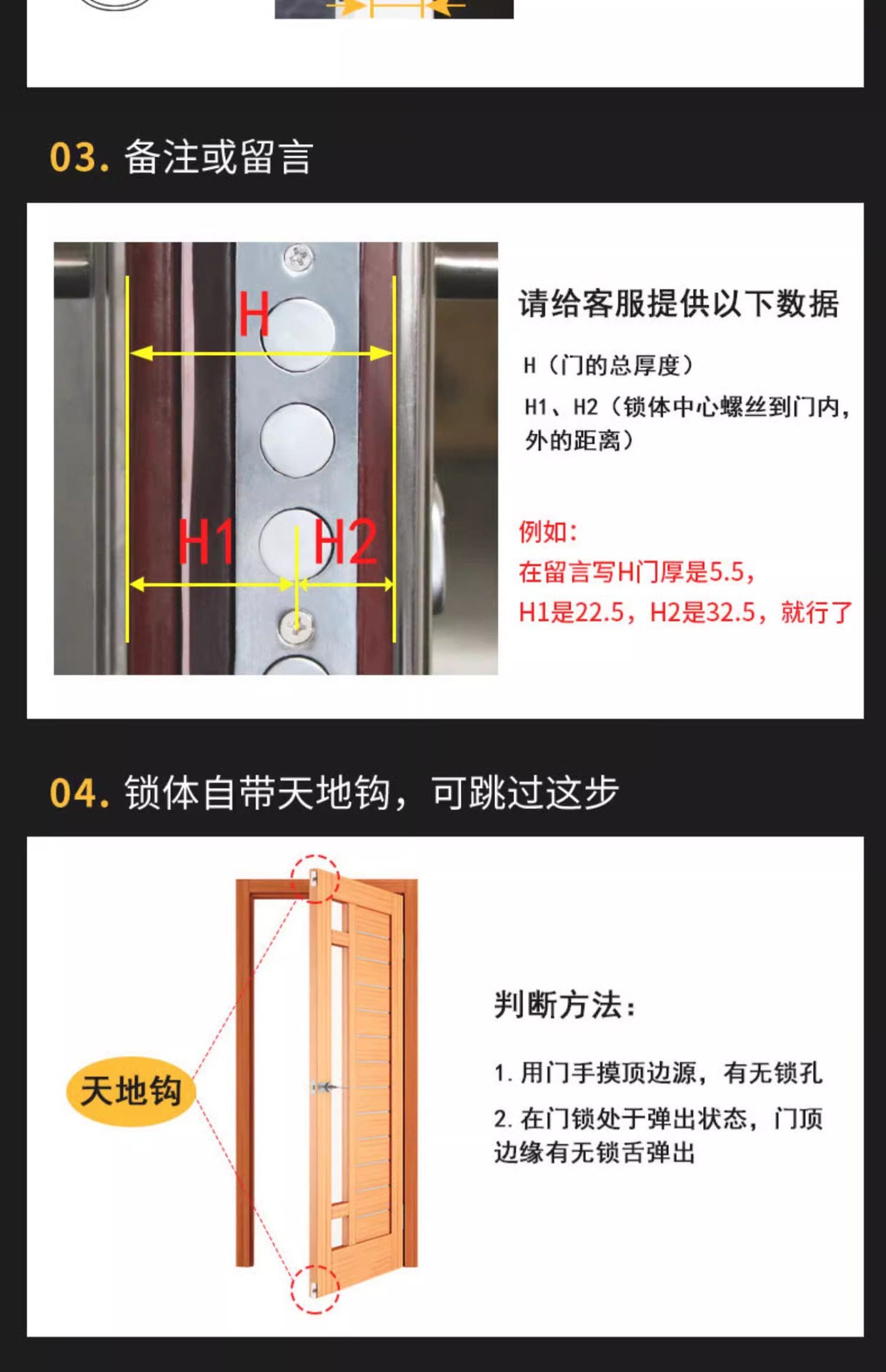 03. 备注或留言

H

H1

H2

请给客服提供以下数据

H（门的总厚度）

H1、H2（锁体中心螺丝到门内，外的距离）

例如：

在留言写H门厚是5.5，

H1是22.5，H2是32.5，就行了

04. 锁体自带天地钩，可跳过这步

天地钩

判断方法：

1. 用门手摸顶边源，有无锁孔

2. 在门锁处于弹出状态，门顶边缘有无锁舌弹出