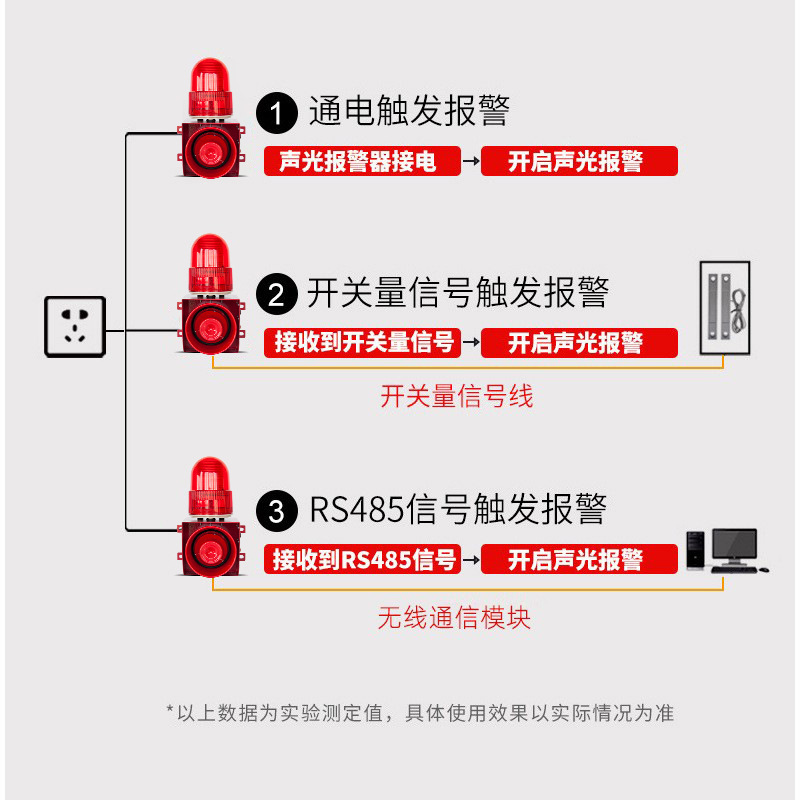 1 通电触发报警

声光报警器接电 → 开启声光报警

2 开关量信号触发报警

接收到开关量信号 → 开启声光报警

开关量信号线

3 RS485信号触发报警

接收到RS485信号 → 开启声光报警

无线通信模块

*以上数据为实验测定值，具体使用效果以实际情况为准