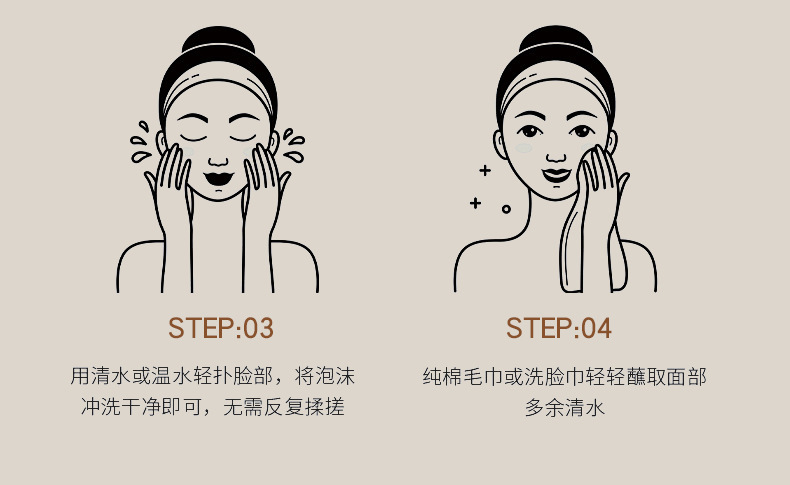 STEP:03

用清水或温水轻扑脸部，将泡沫冲洗干净即可，无需反复揉搓

STEP:04

纯棉毛巾或洗脸巾轻轻蘸取面部多余清水