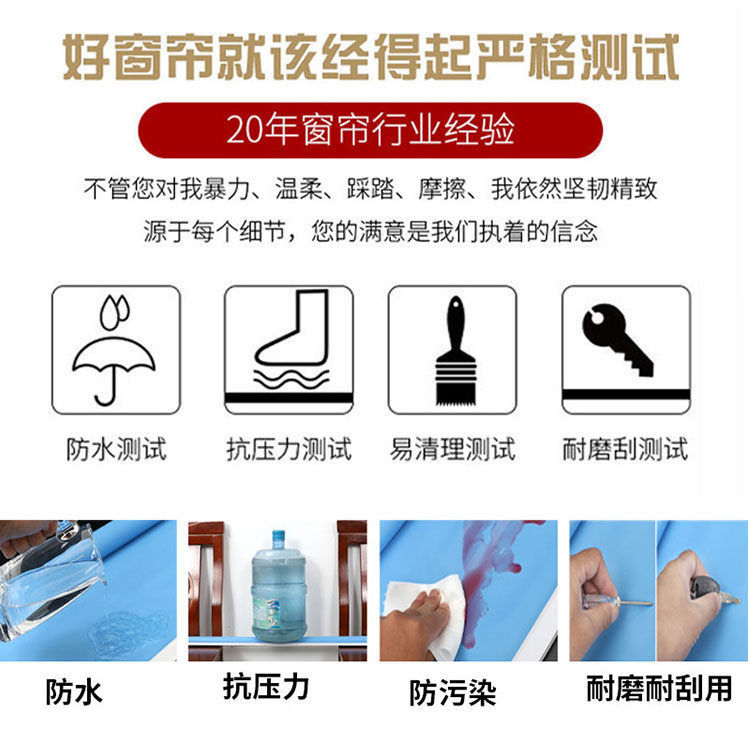 好窗帘就该经得起严格测试

20年窗帘行业经验

不管您对我暴力、温柔、踩踏、摩擦、我依然坚韧精致
源于每个细节，您的满意是我们执着的信念

防水测试

抗压力测试

易清理测试

耐磨刮测试

防水

抗压力

防污染

耐磨耐刮用