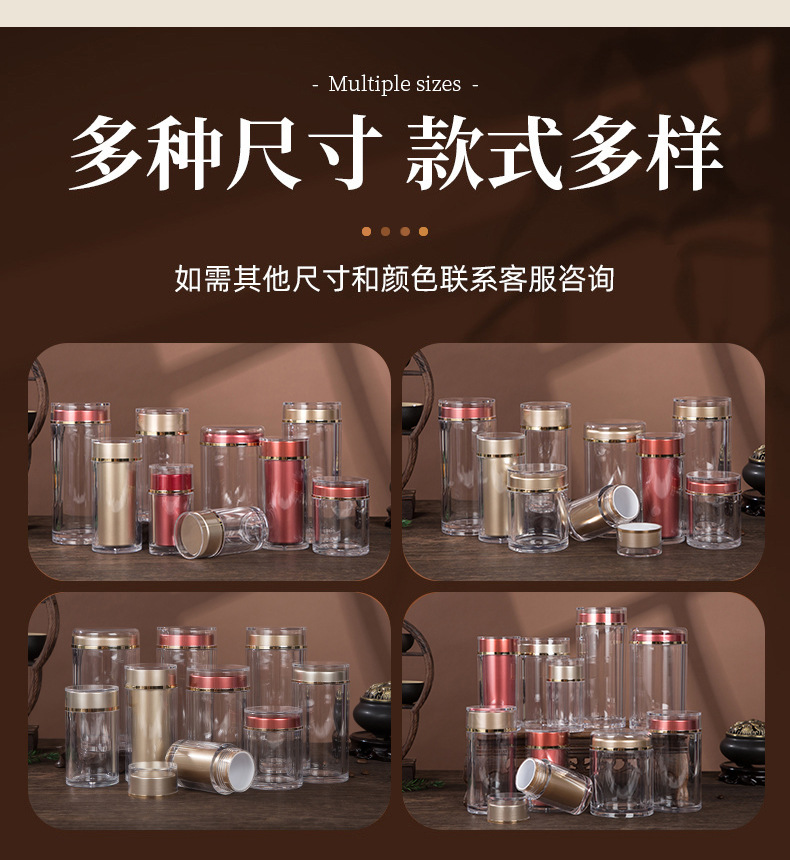 - Multiple sizes -

多种尺寸 款式多样

如需其他尺寸和颜色联系客服咨询