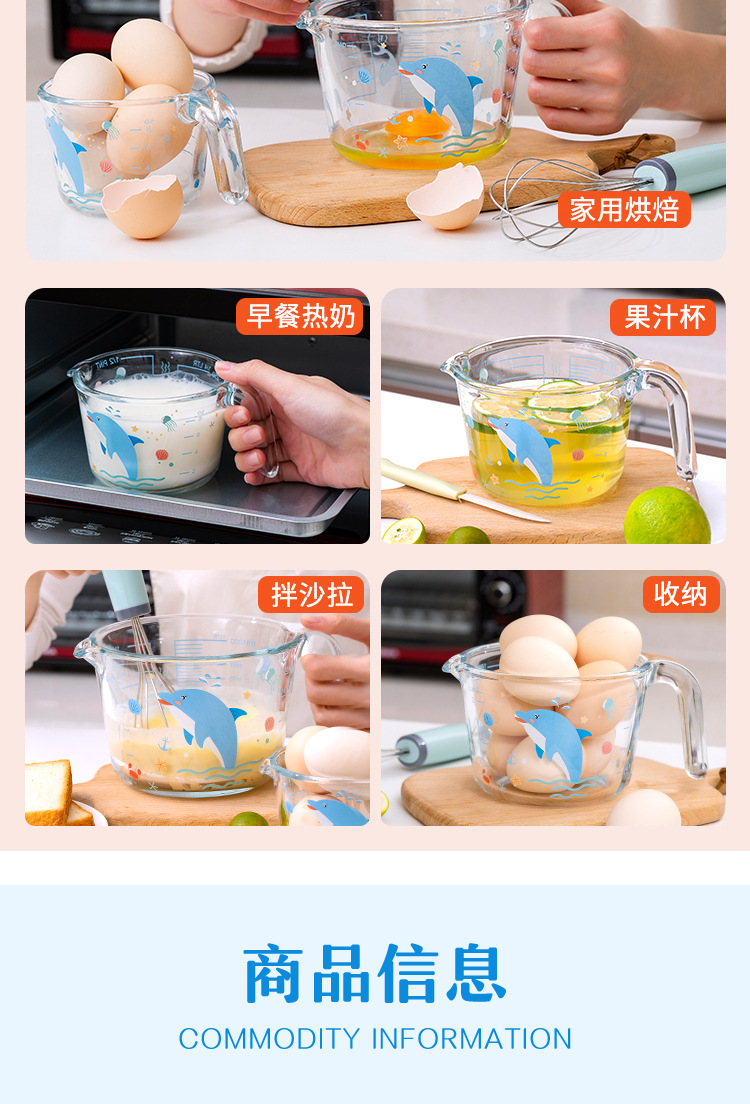 家用烘焙

早餐热奶

果汁杯

拌沙拉

收纳

商品信息

COMMODITY INFORMATION