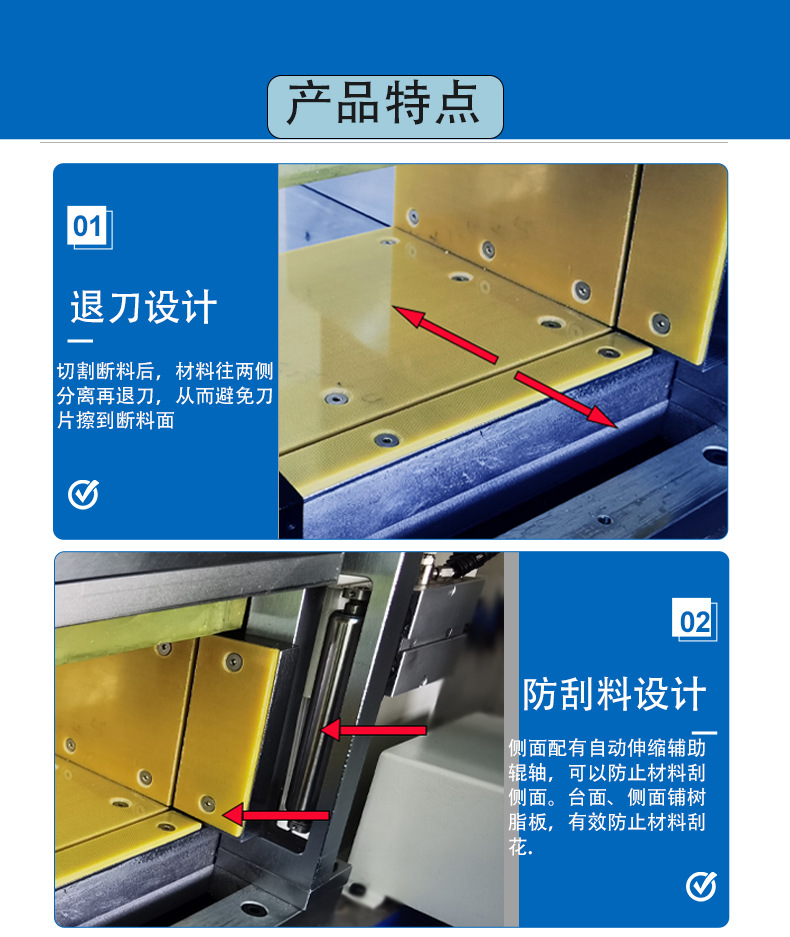 产品特点

01

退刀设计

切割断料后，材料往两侧分离再退刀，从而避免刀片擦到断料面

02

防刮料设计

侧面配有自动伸缩辅助辊轴，可以防止材料刮侧面。台面、侧面铺树脂板，有效防止材料刮花.