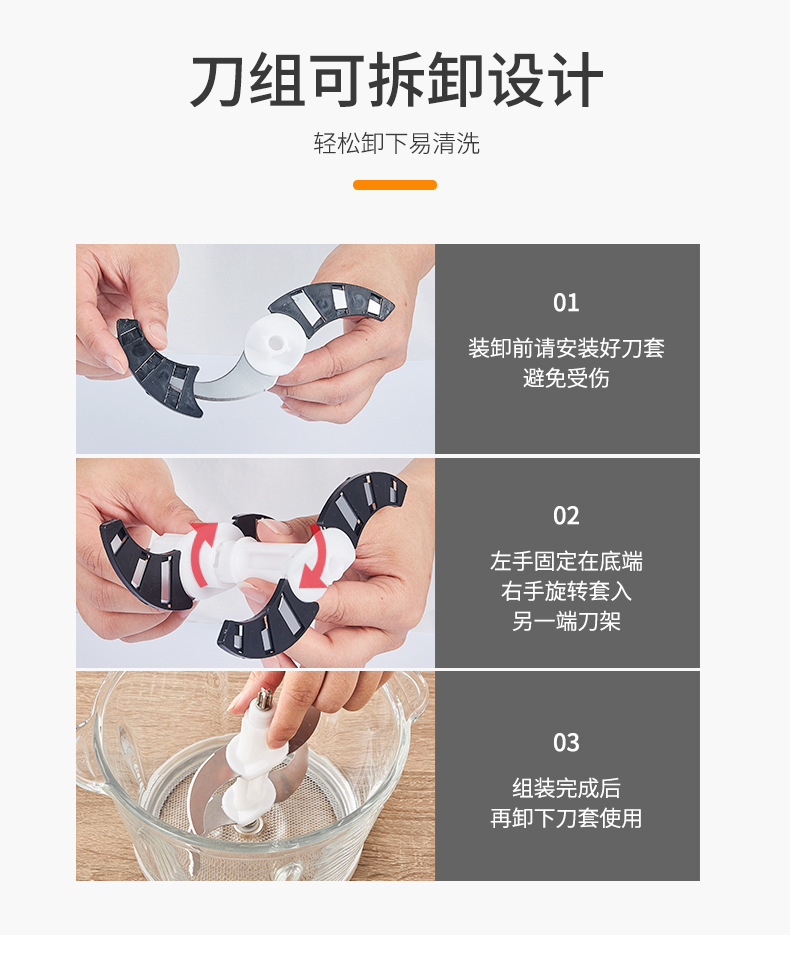 刀组可拆卸设计

轻松卸下易清洗

01

装卸前请安装好刀套
避免受伤

02

左手固定在底端
右手旋转套入
另一端刀架

03

组装完成后
再卸下刀套使用