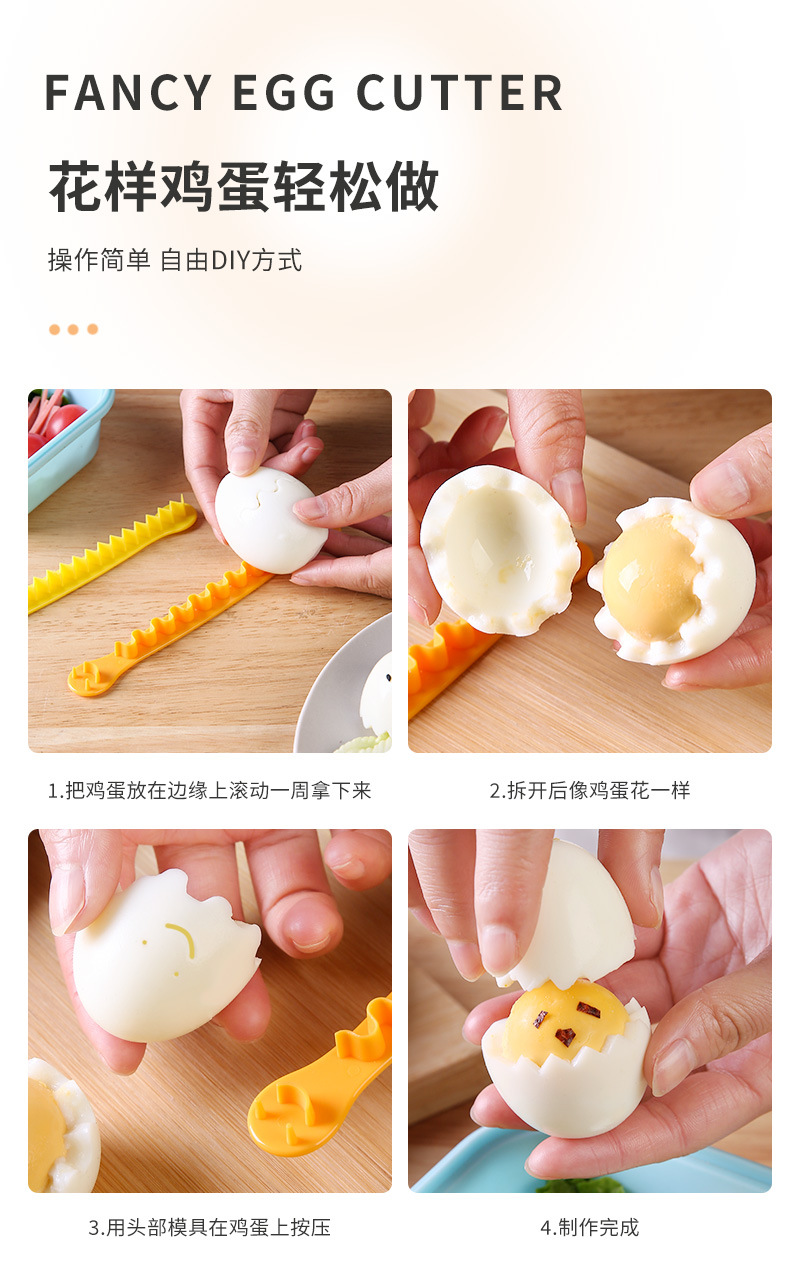 FANCY EGG CUTTER

花样鸡蛋轻松做

操作简单 自由DIY方式

1.把鸡蛋放在边缘上滚动一周拿下来

2.拆开后像鸡蛋花一样

3.用头部模具在鸡蛋上按压

4.制作完成