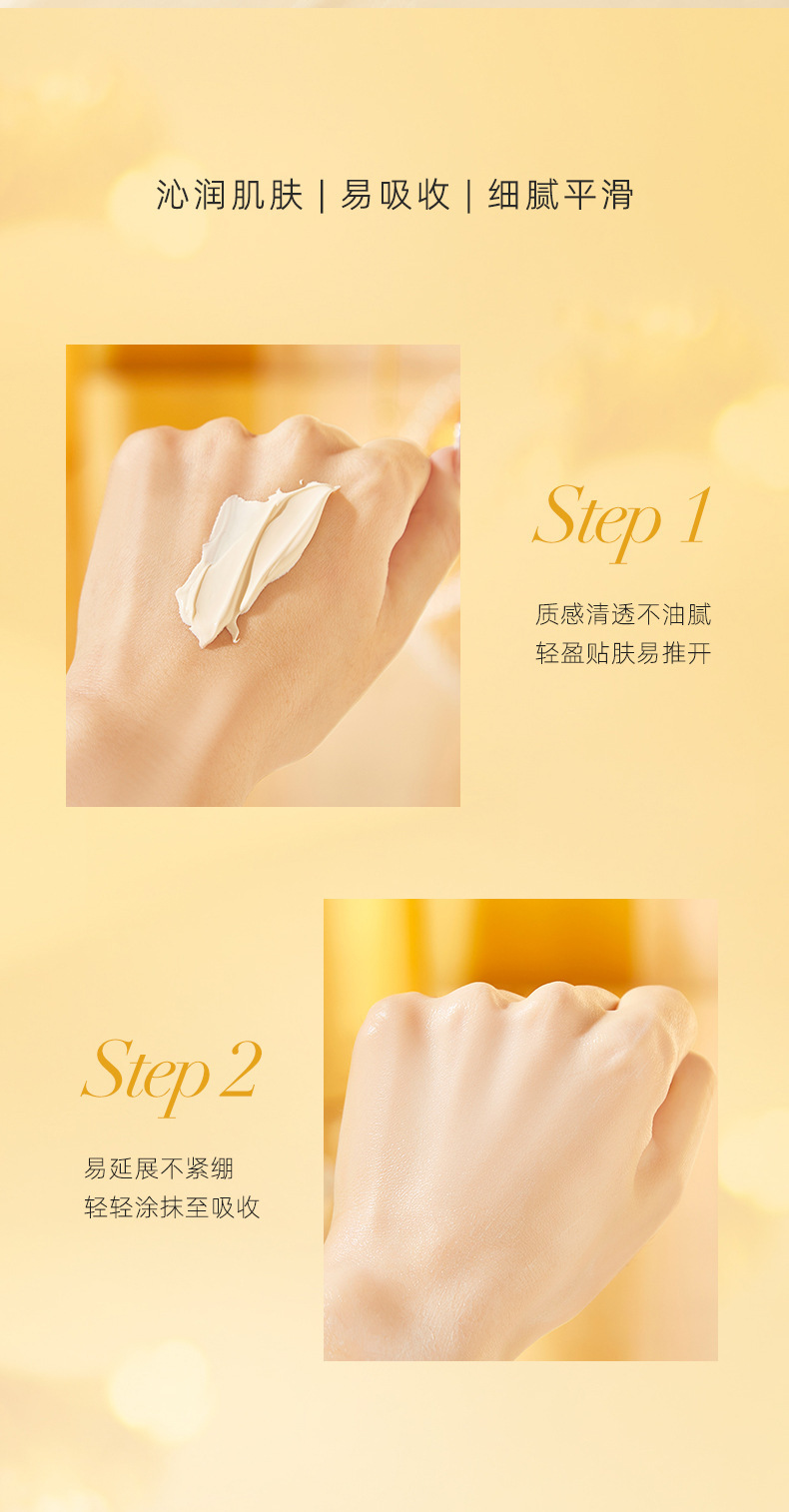 沁润肌肤 | 易吸收 | 细腻平滑

Step 1

质感清透不油腻
轻盈贴肤易推开

Step 2

易延展不紧绷
轻轻涂抹至吸收