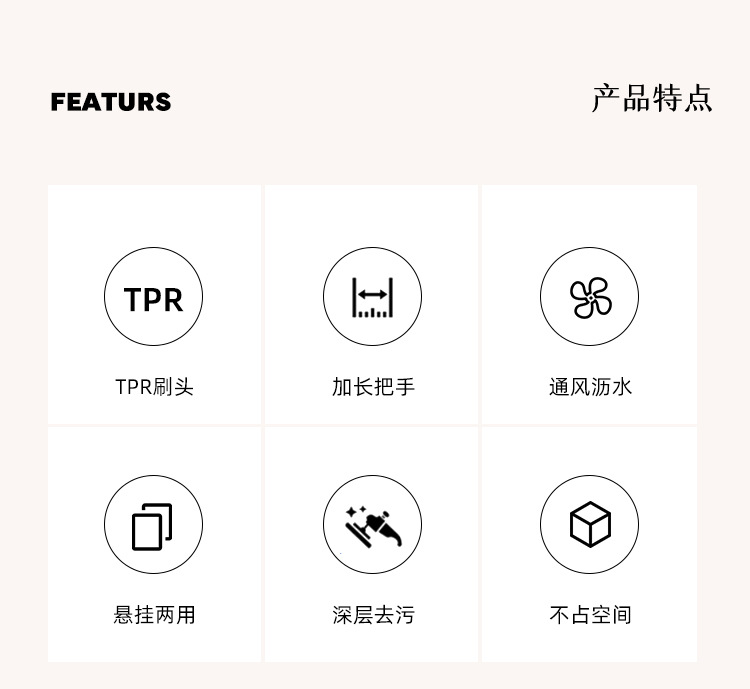 FEATURS

产品特点

TPR

TPR刷头

加长把手

通风沥水

悬挂两用

深层去污

不占空间