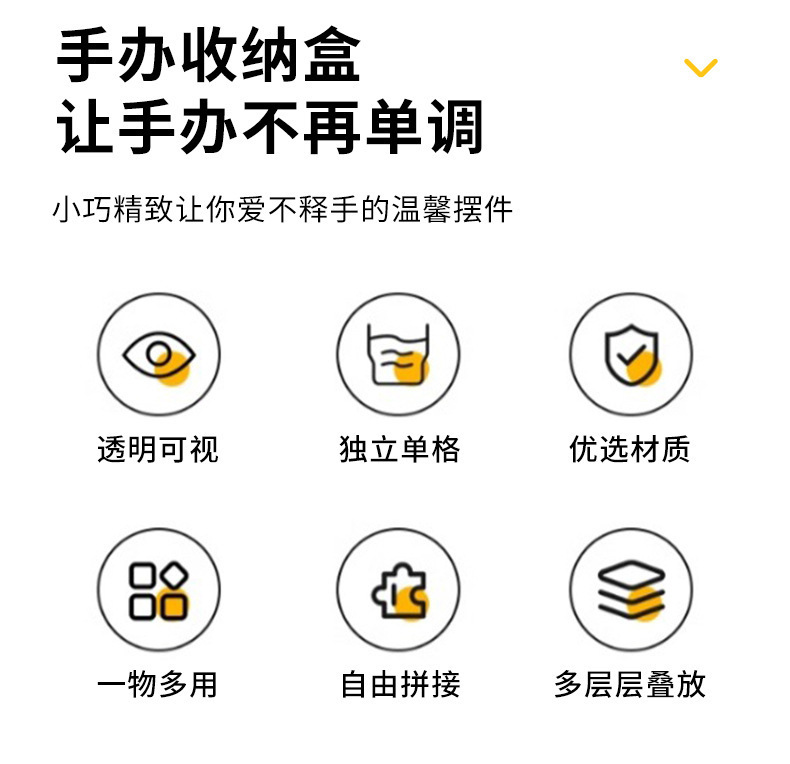 手办收纳盒
让手办不再单调

小巧精致让你爱不释手的温馨摆件

透明可视

独立单格

优选材质

一物多用

自由拼接

多层层叠放