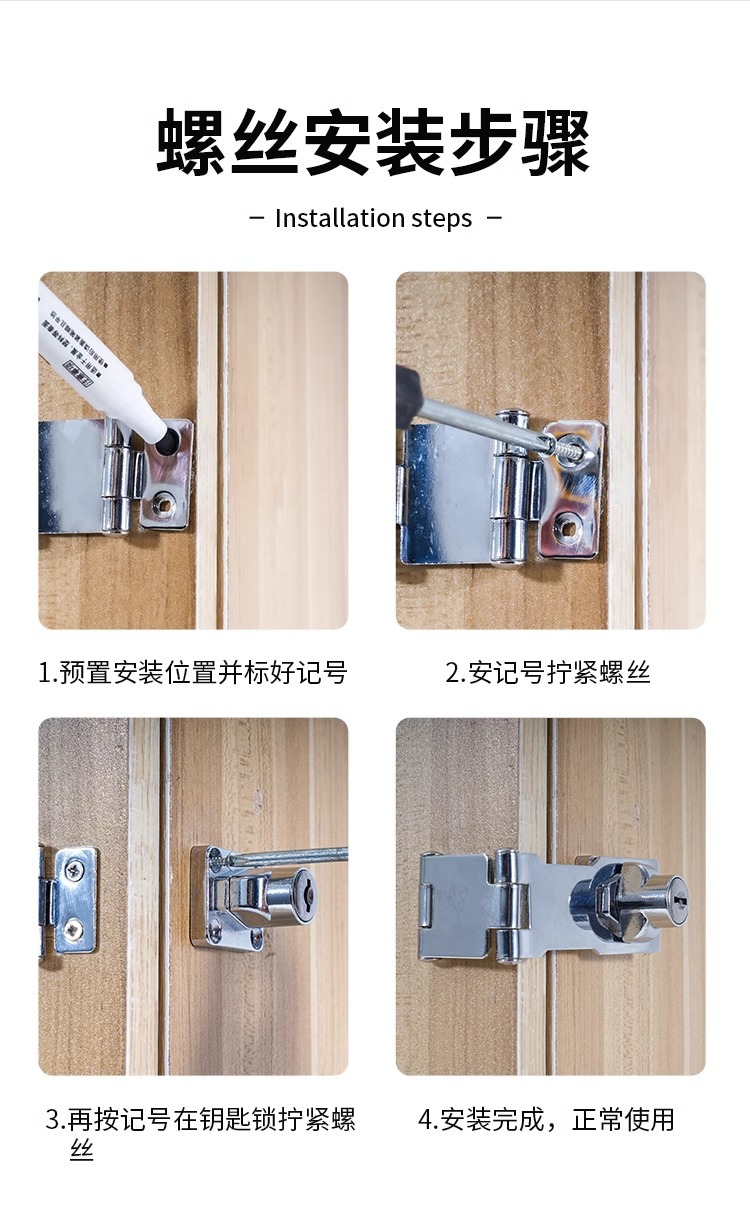 螺丝安装步骤

— Installation steps —

1.预置安装位置并标好记号

2.安记号拧紧螺丝

3.再按记号在钥匙锁拧紧螺丝

4.安装完成，正常使用