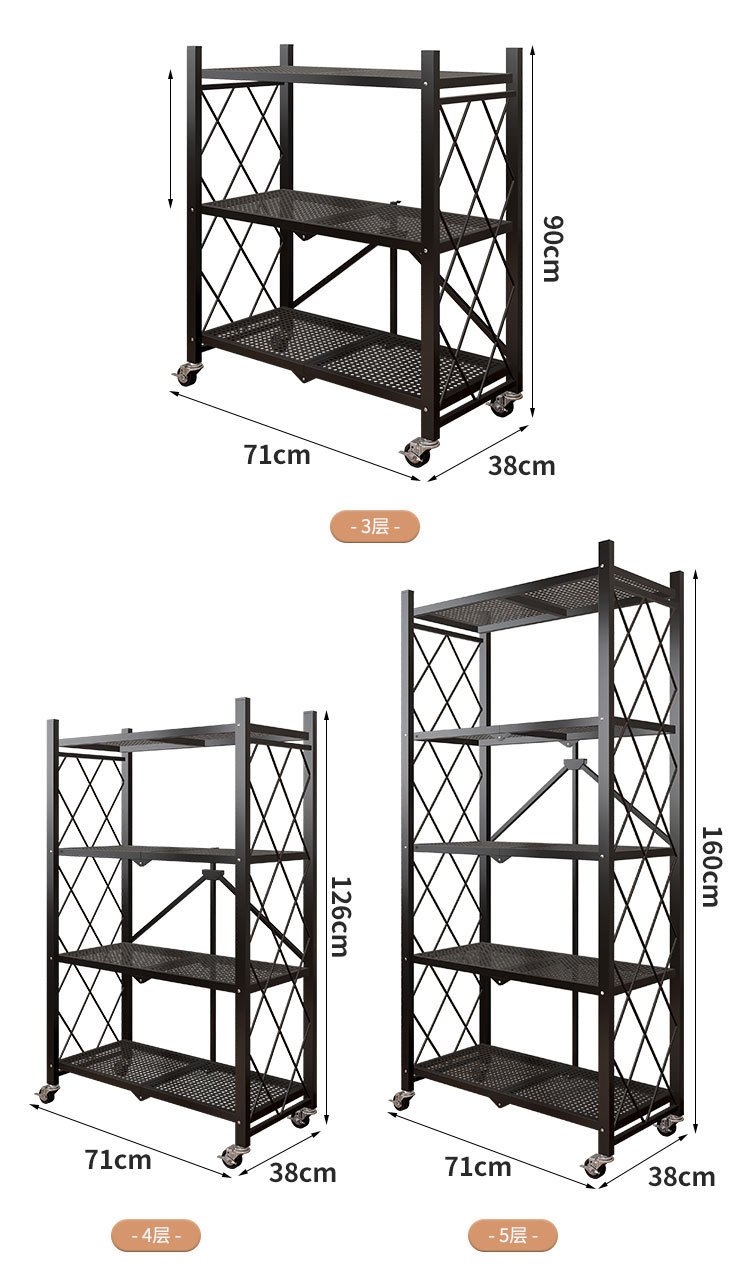 90cm
71cm
38cm
- 3层 -
126cm
71cm
38cm
- 4层 -
160cm
71cm
38cm
- 5层 -