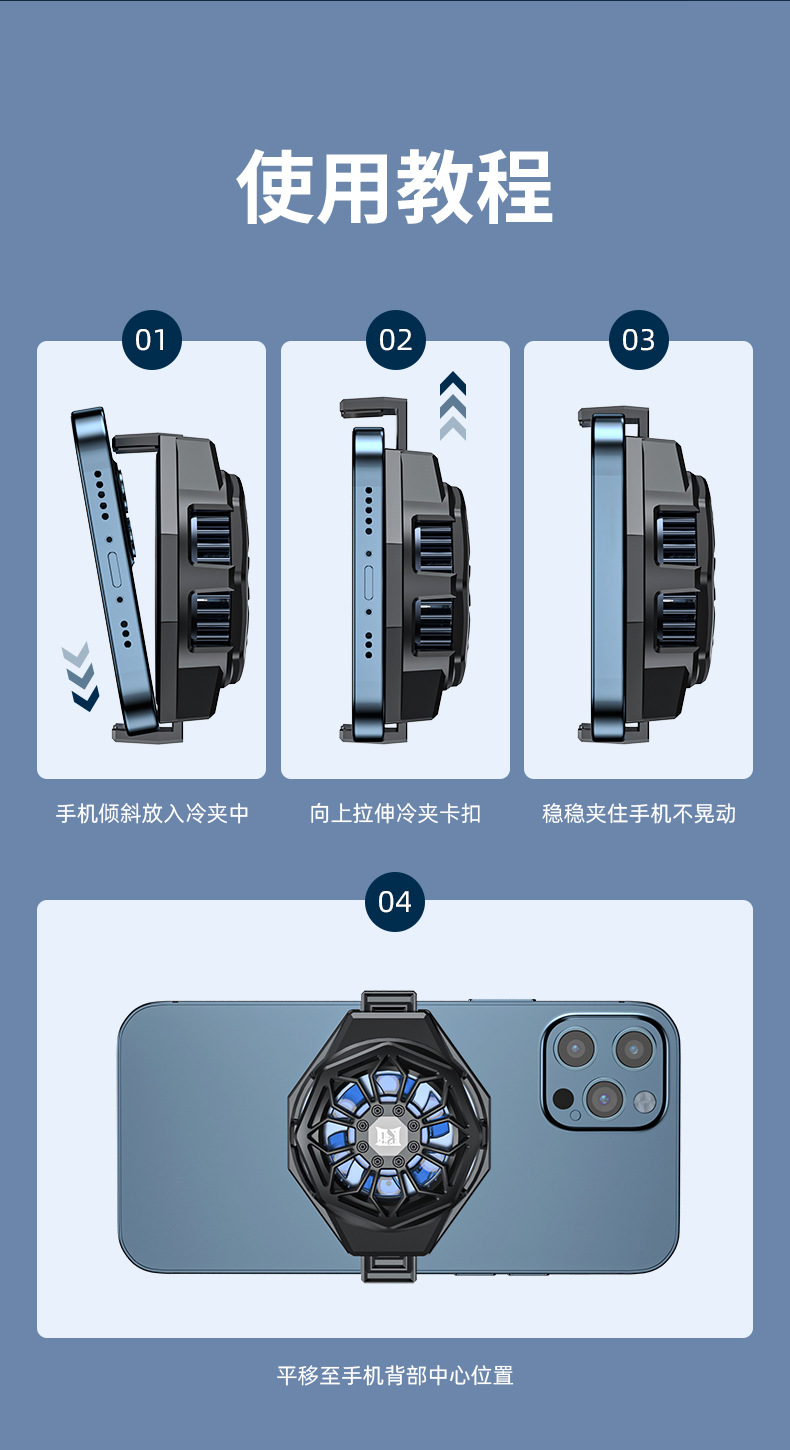 使用教程

01

手机倾斜放入冷夹中

02

向上拉伸冷夹卡扣

03

稳稳夹住手机不晃动

04

平移至手机背部中心位置