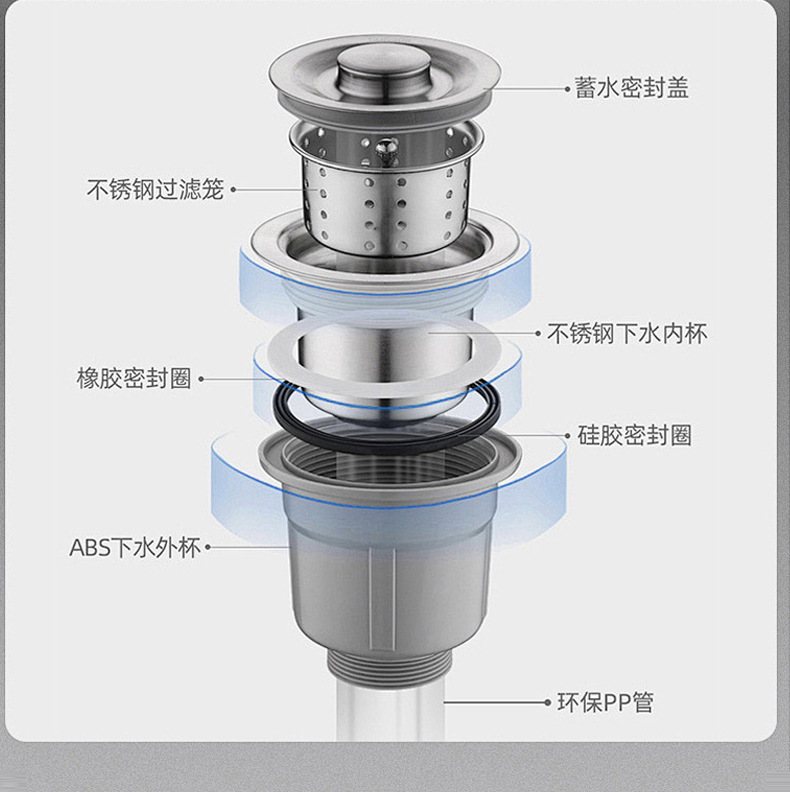 蓄水密封盖

不锈钢过滤笼

不锈钢下水内杯

橡胶密封圈

硅胶密封圈

ABS下水外杯

环保PP管