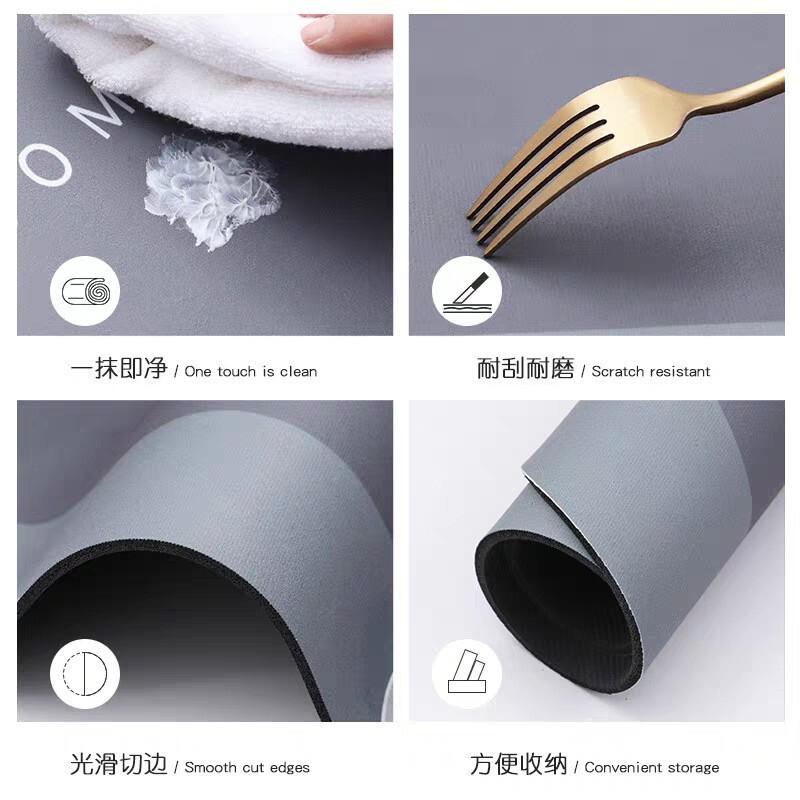 OM

一抹即净 / One touch is clean

耐刮耐磨 / Scratch resistant

光滑切边 / Smooth cut edges

方便收纳 / Convenient storage