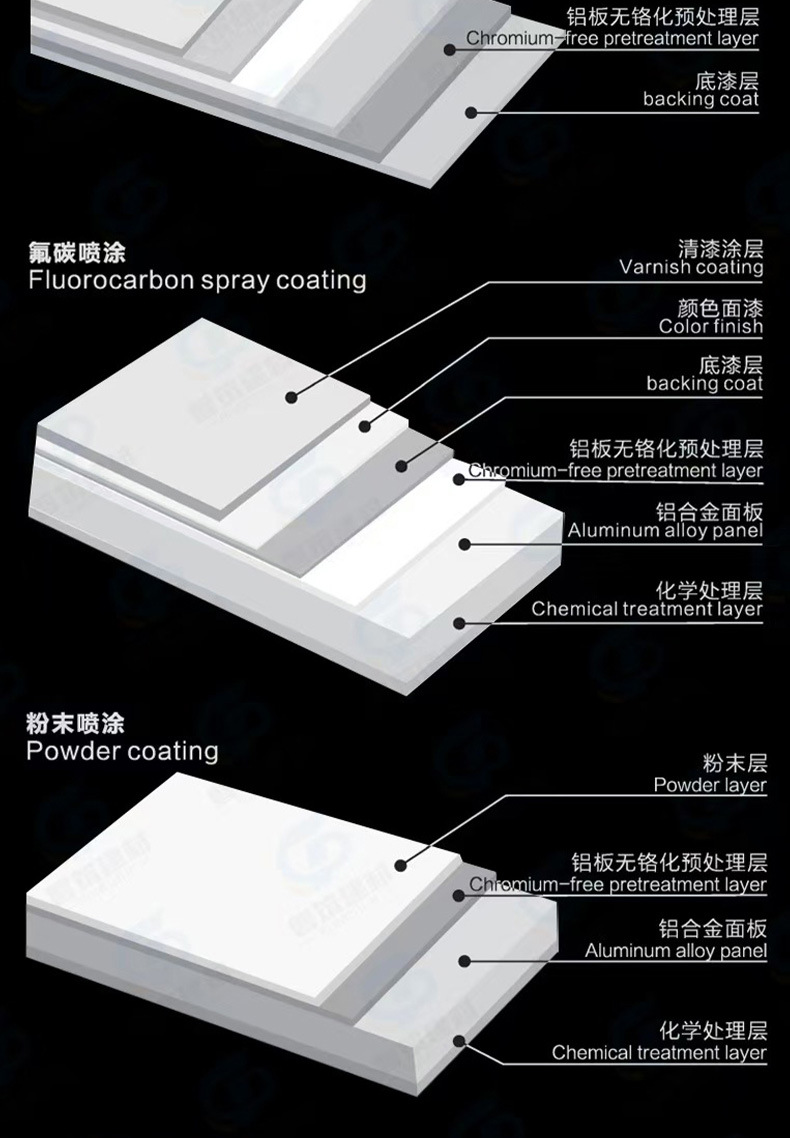 铝板无铬化预处理层
Chromium-free pretreatment layer

底漆层
backing coat

氟碳喷涂
Fluorocarbon spray coating

清漆涂层
Varnish coating

颜色面漆
Color finish

底漆层
backing coat

铝板无铬化预处理层
Chromium-free pretreatment layer

铝合金面板
Aluminum alloy panel

化学处理层
Chemical treatment layer

粉末喷涂
Powder coating

粉末层
Powder layer

铝板无铬化预处理层
Chromium-free pretreatment layer

铝合金面板
Aluminum alloy panel

化学处理层
Chemical treatment layer