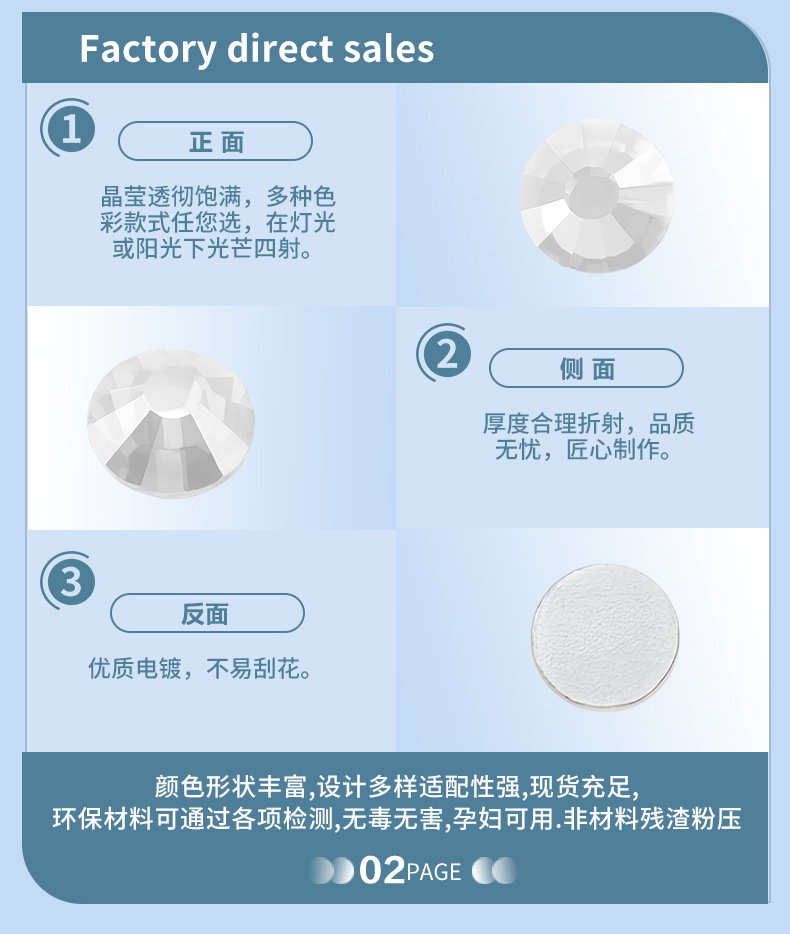 Factory direct sales

1

正 面

晶莹透彻饱满，多种色彩款式任您选，在灯光或阳光下光芒四射。

2

侧 面

厚度合理折射，品质无忧，匠心制作。

3

反面

优质电镀，不易刮花。

颜色形状丰富,设计多样适配性强,现货充足,
环保材料可通过各项检测,无毒无害,孕妇可用.非材料残渣粉压

02PAGE