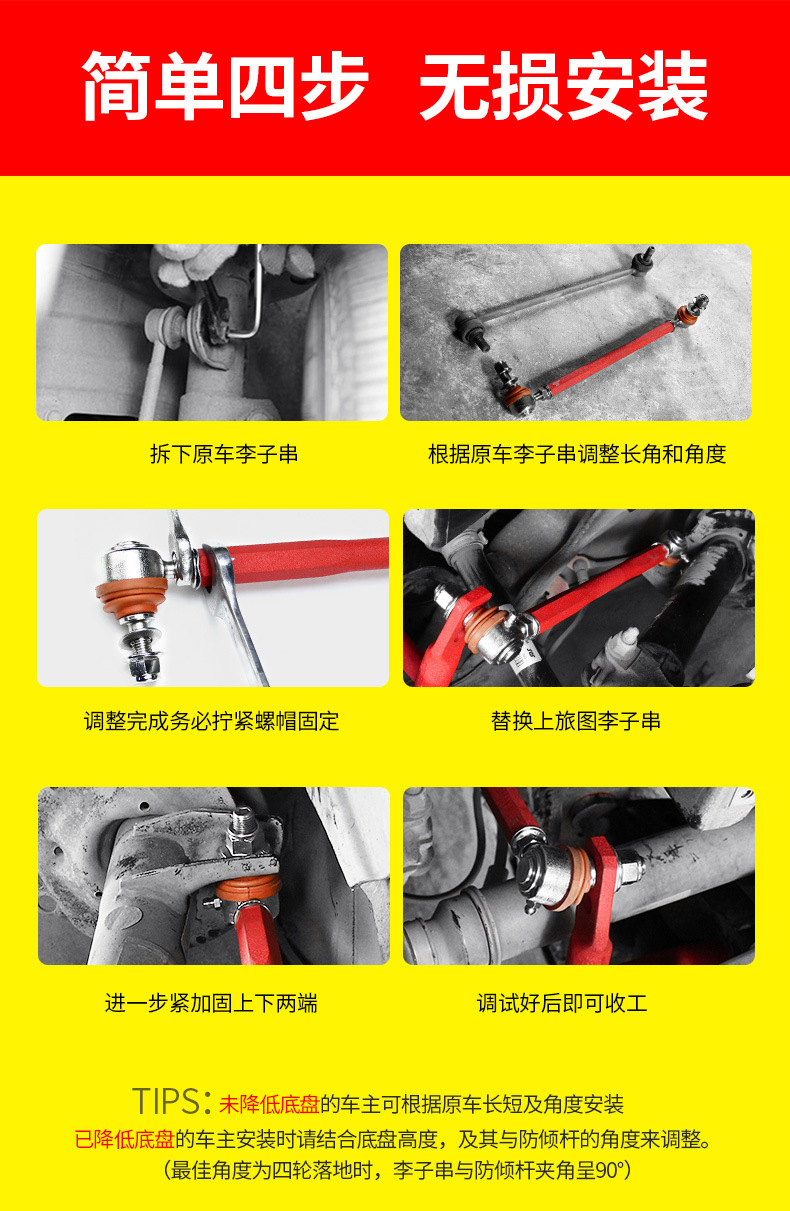 简单四步 无损安装

拆下原车李子串

根据原车李子串调整长角和角度

调整完成务必拧紧螺帽固定

替换上旅图李子串

进一步紧加固上下两端

调试好后即可收工

TIPS: 未降低底盘的车主可根据原车长短及角度安装
已降低底盘的车主安装时请结合底盘高度，及其与防倾杆的角度来调整。
（最佳角度为四轮落地时，李子串与防倾杆夹角呈90°）