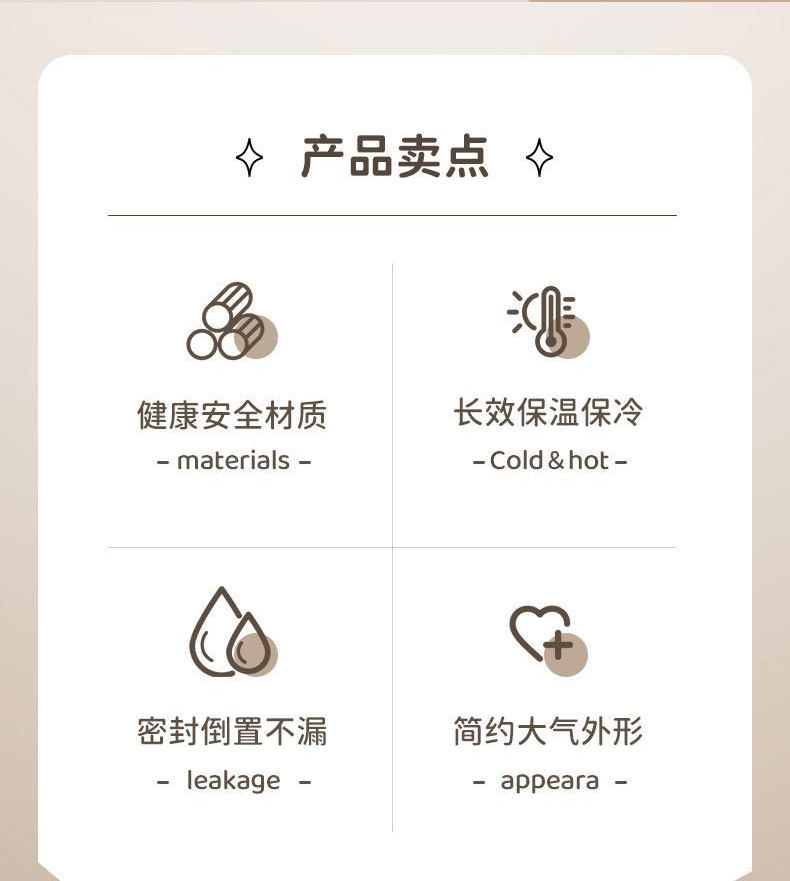 产品卖点

健康安全材质
- materials -

长效保温保冷
- Cold & hot -

密封倒置不漏
- leakage -

简约大气外形
- appeara -