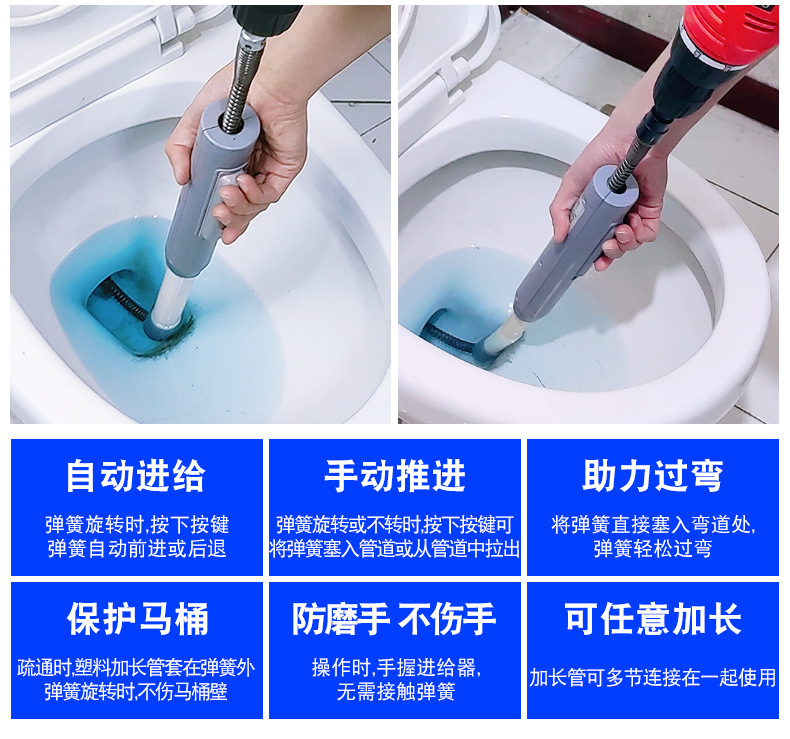 自动进给

弹簧旋转时,按下按键
弹簧自动前进或后退

手动推进

弹簧旋转或不转时,按下按键可
将弹簧塞入管道或从管道中拉出

助力过弯

将弹簧直接塞入弯道处,
弹簧轻松过弯

保护马桶

疏通时,塑料加长管套在弹簧外
弹簧旋转时,不伤马桶壁

防磨手 不伤手

操作时,手握进给器,
无需接触弹簧

可任意加长

加长管可多节连接在一起使用