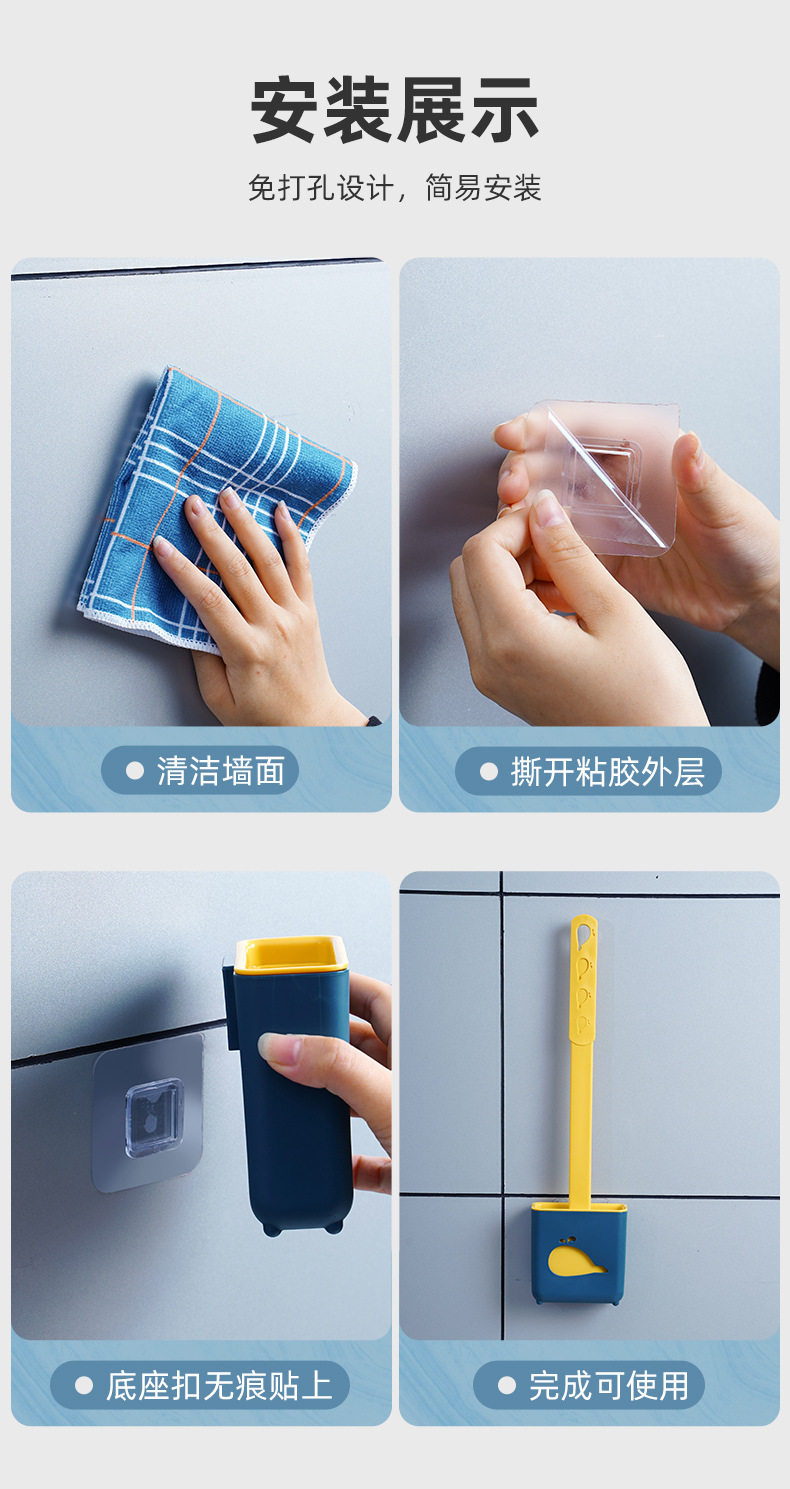 安装展示

免打孔设计，简易安装

清洁墙面

撕开粘胶外层

底座扣无痕贴上

完成可使用