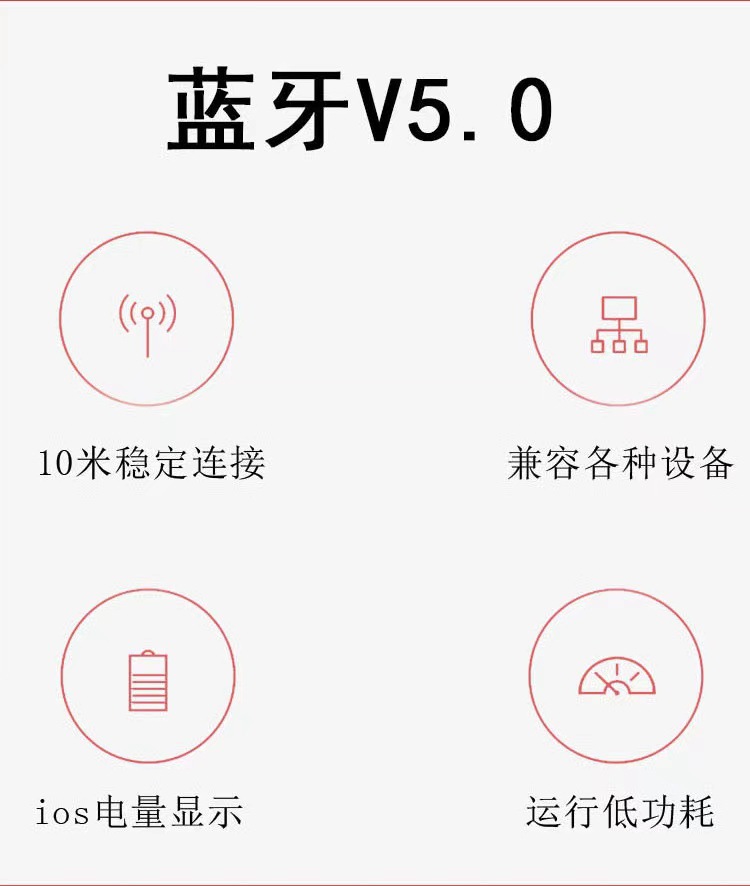 蓝牙V5.0

10米稳定连接

兼容各种设备

ios电量显示

运行低功耗